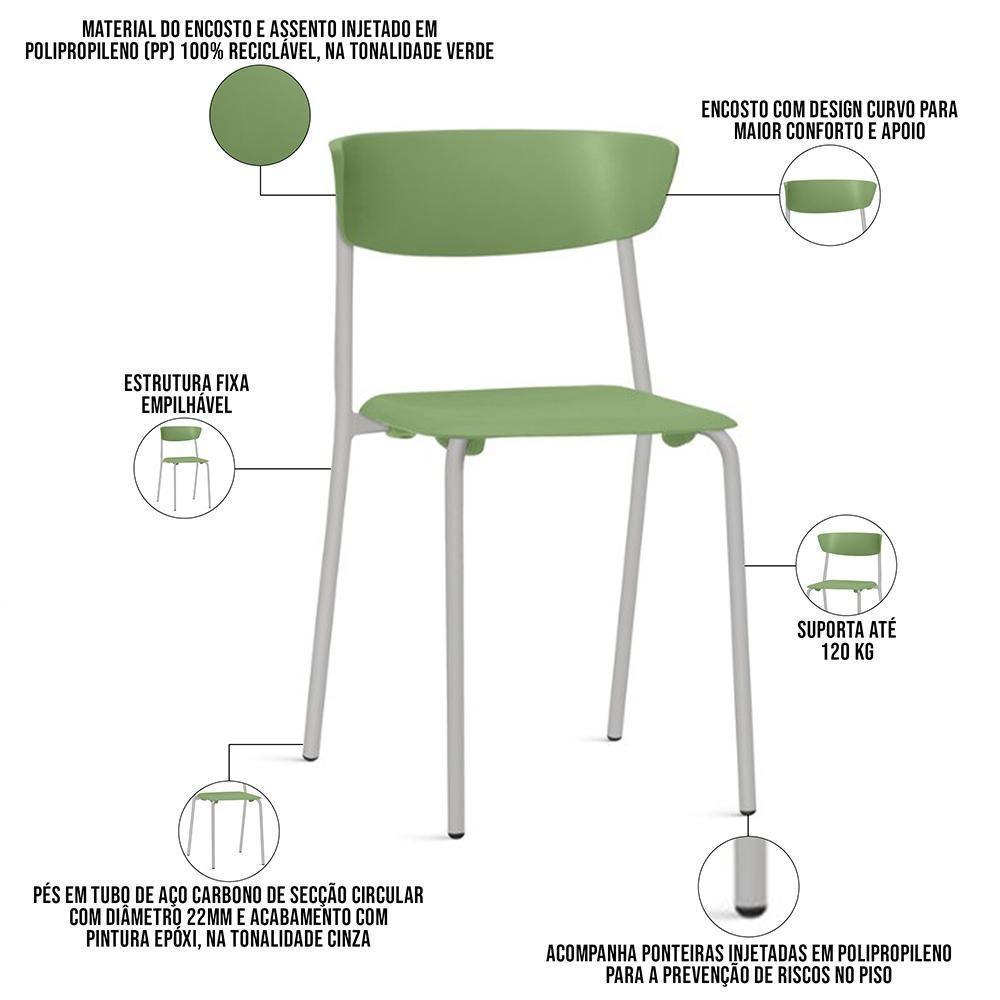 MATERIAL DO ENCOSTO E ASSENTO INJETADO EM POLIPROPILENO (PP) 100% RECICLÁVEL, NA TONALIDADE VERDE

ENCOSTO COM DESIGN CURVO PARA MAIOR CONFORTO E APOIO

ESTRUTURA FIXA EMPILHÁVEL

SUPORTA ATÉ 120 KG

PÉS EM TUBO DE AÇO CARBONO DE SECÇÃO CIRCULAR COM DIÂMETRO 22MM E ACABAMENTO COM PINTURA EPÓXI, NA TONALIDADE CINZA

ACOMPANHA PONTEIRAS INJETADAS EM POLIPROPILENO PARA A PREVENÇÃO DE RISCOS NO PISO