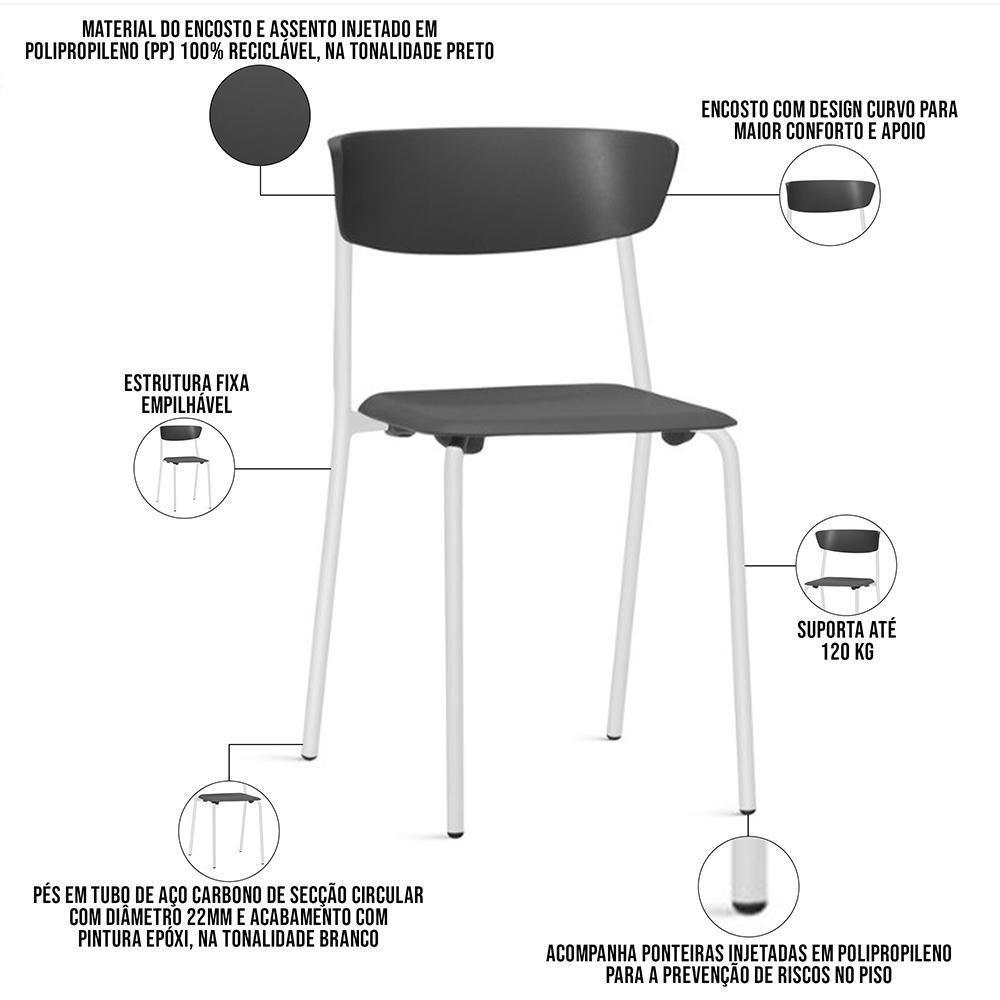 MATERIAL DO ENCOSTO E ASSENTO INJETADO EM POLIPROPILENO (PP) 100% RECICLÁVEL, NA TONALIDADE PRETO

ENCOSTO COM DESIGN CURVO PARA MAIOR CONFORTO E APOIO

ESTRUTURA FIXA EMPILHÁVEL

SUPORTA ATÉ 120 KG

PÉS EM TUBO DE AÇO CARBONO DE SECÇÃO CIRCULAR COM DIÂMETRO 22MM E ACABAMENTO COM PINTURA EPÓXI, NA TONALIDADE BRANCO

ACOMPANHA PONTEIRAS INJETADAS EM POLIPROPILENO PARA A PREVENÇÃO DE RISCOS NO PISO