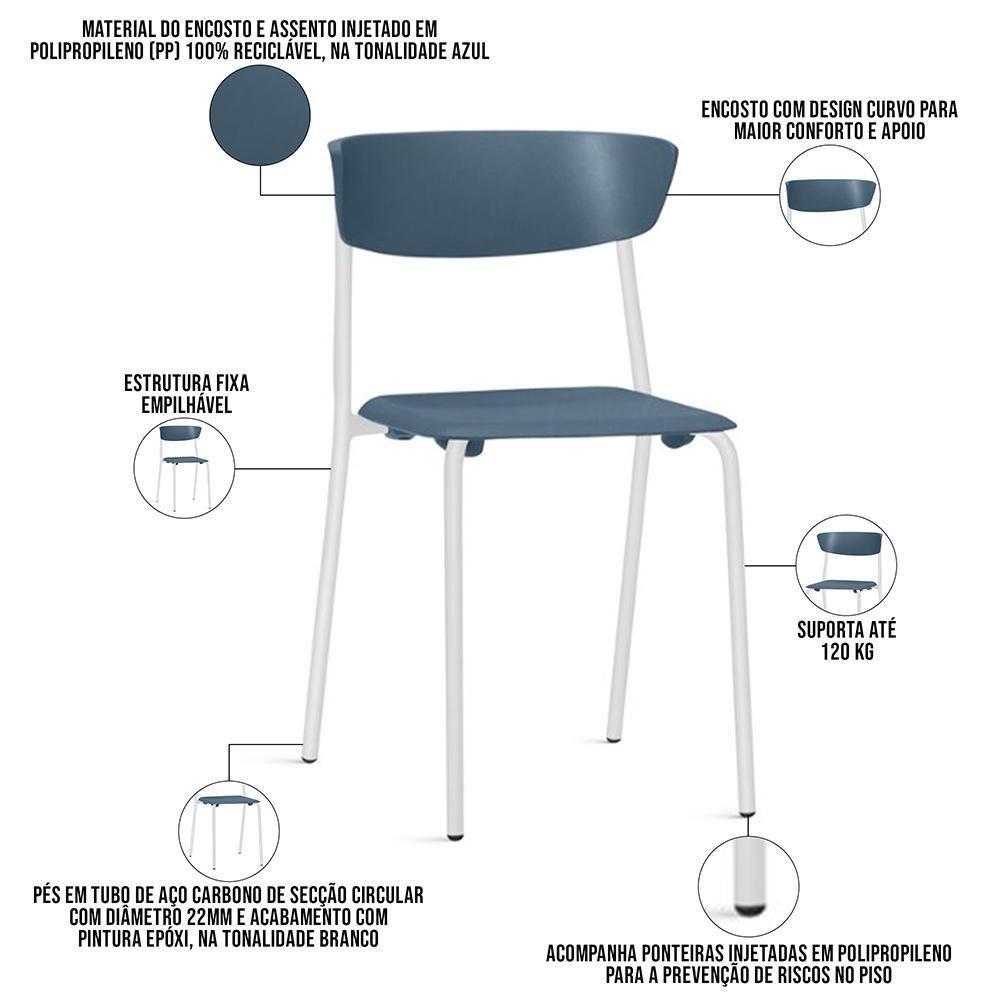 MATERIAL DO ENCOSTO E ASSENTO INJETADO EM POLIPROPILENO (PP) 100% RECICLÁVEL, NA TONALIDADE AZUL

ENCOSTO COM DESIGN CURVO PARA MAIOR CONFORTO E APOIO

ESTRUTURA FIXA EMPILHÁVEL

SUPORTA ATÉ 120 KG

PÉS EM TUBO DE AÇO CARBONO DE SECÇÃO CIRCULAR COM DIÂMETRO 22MM E ACABAMENTO COM PINTURA EPÓXI, NA TONALIDADE BRANCO

ACOMPANHA PONTEIRAS INJETADAS EM POLIPROPILENO PARA A PREVENÇÃO DE RISCOS NO PISO