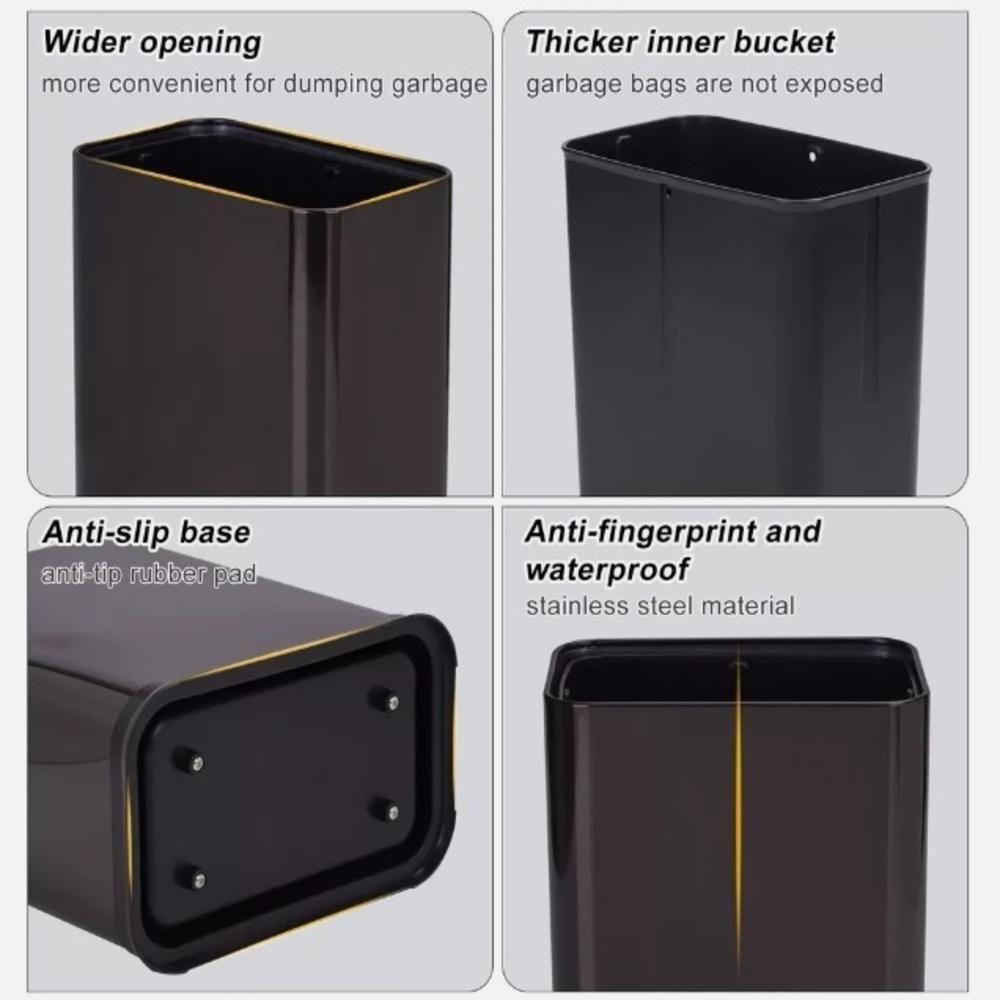 Wider opening
more convenient for dumping garbage

Thicker inner bucket
garbage bags are not exposed

Anti-slip base
anti-tip rubber pad

Anti-fingerprint and waterproof
stainless steel material