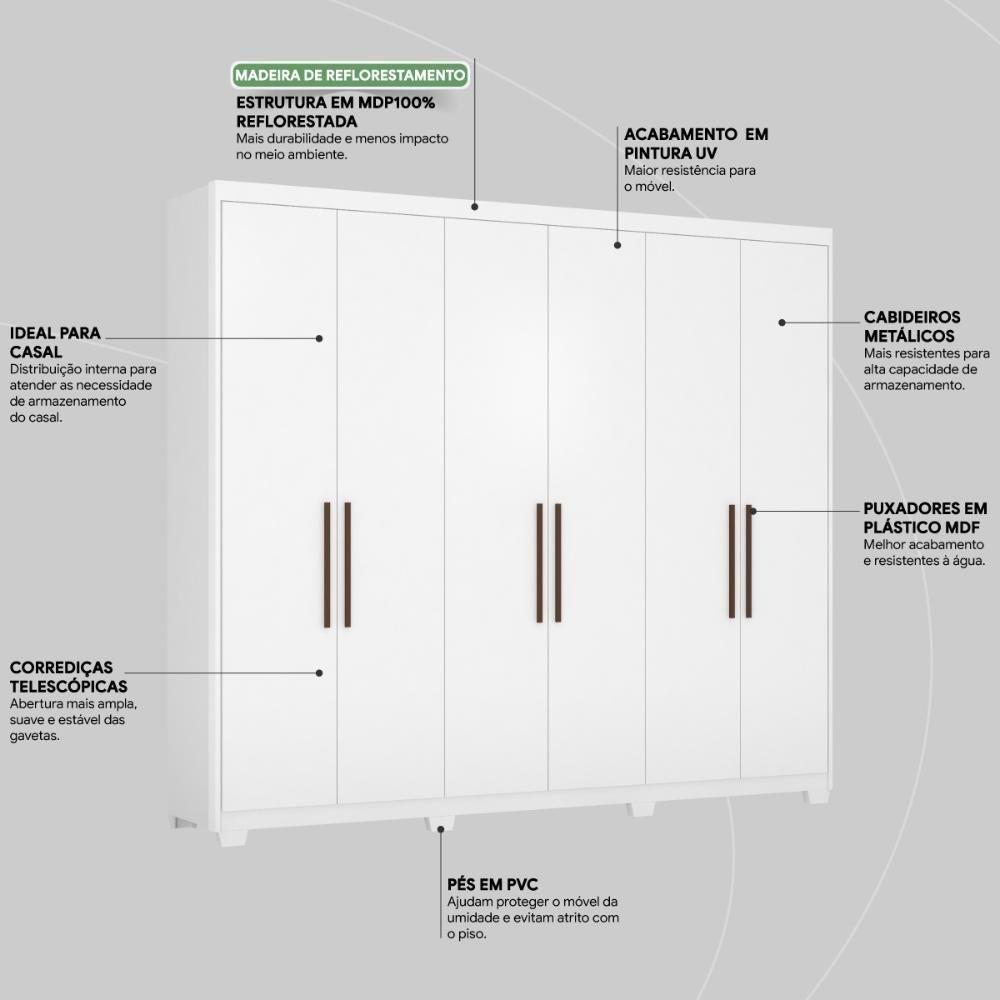 MADEIRA DE REFLORESTAMENTO
ESTRUTURA EM MDP100% REFLORESTADA
Mais durabilidade e menos impacto no meio ambiente.

ACABAMENTO EM PINTURA UV
Maior resistência para o móvel.

IDEAL PARA CASAL
Distribuição interna para atender as necessidade de armazenamento do casal.

CABIDEIROS METÁLICOS
Mais resistentes para alta capacidade de armazenamento.

PUXADORES EM PLÁSTICO MDF
Melhor acabamento e resistentes à água.

CORREDIÇAS TELESCÓPICAS
Abertura mais ampla, suave e estável das gavetas.

PÉS EM PVC
Ajudam proteger o móvel da umidade e evitam atrito com o piso.