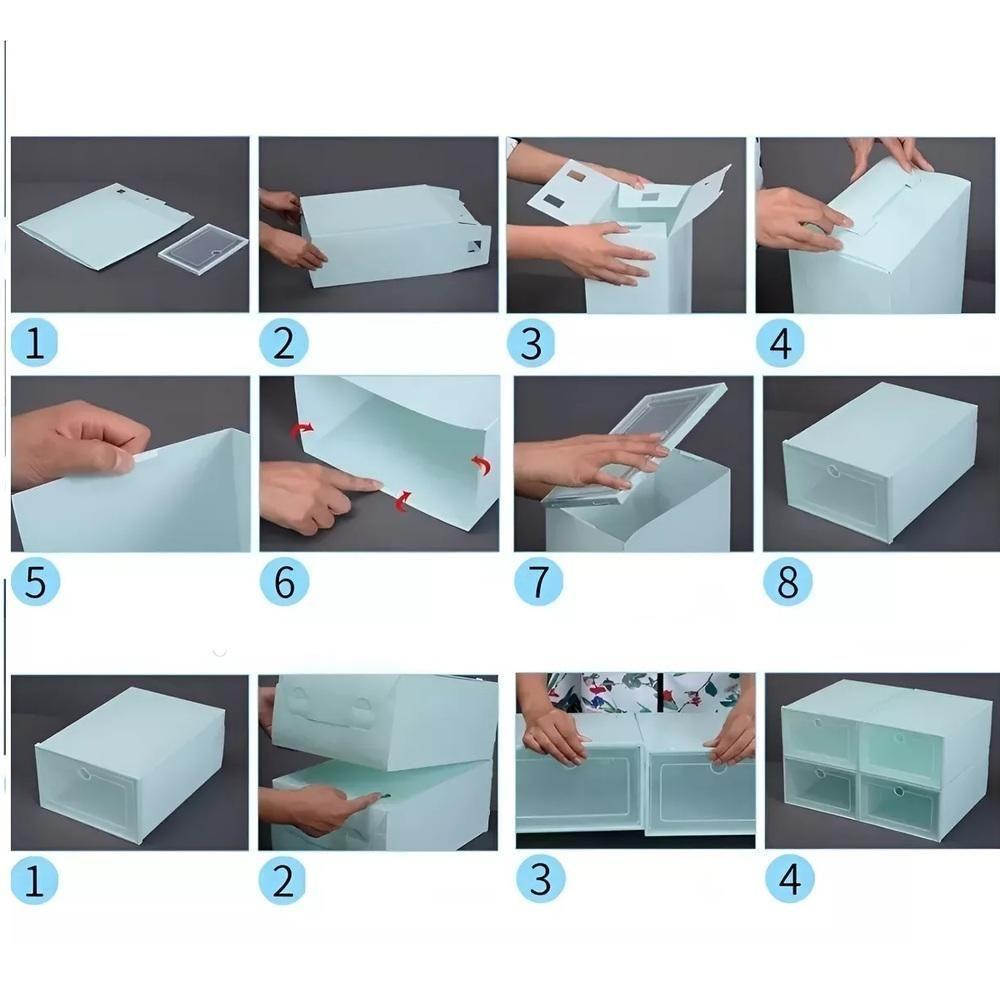 1
2
3
4
5
6
7
8
1
2
3
4