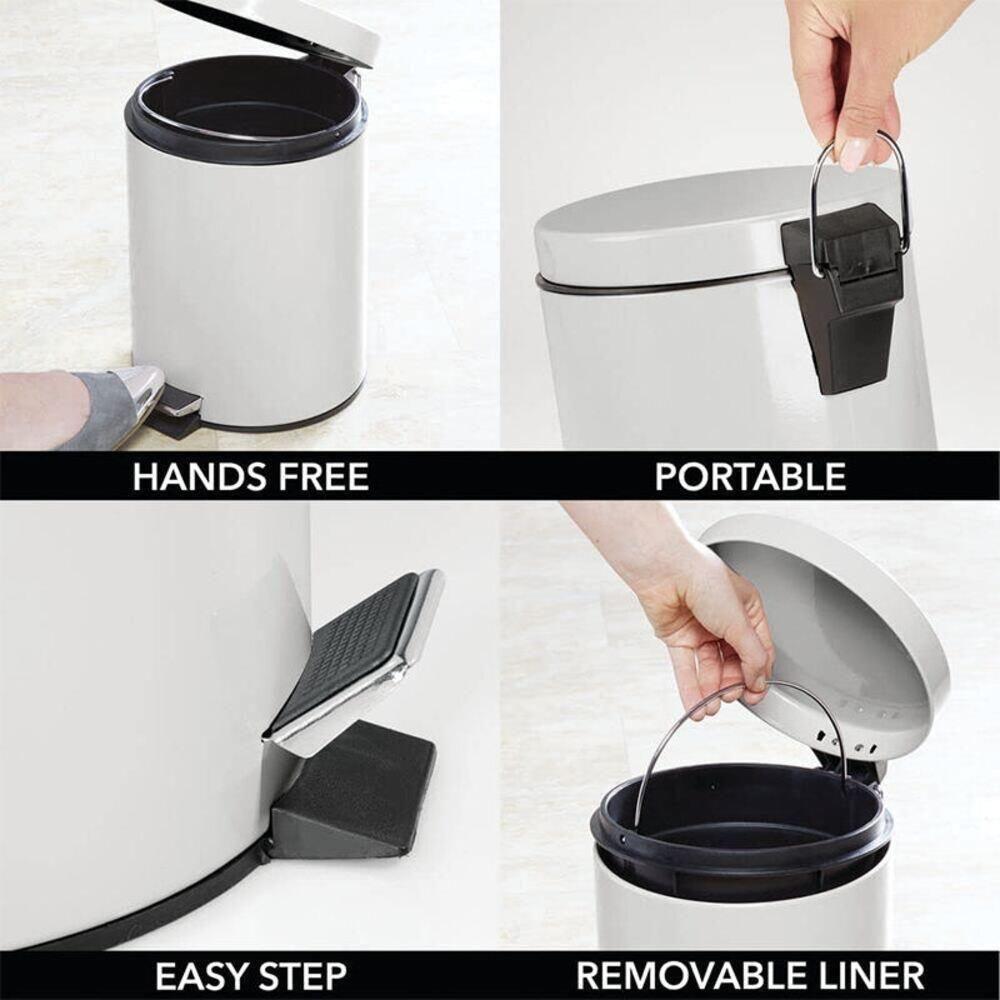 HANDS FREE

PORTABLE

EASY STEP

REMOVABLE LINER