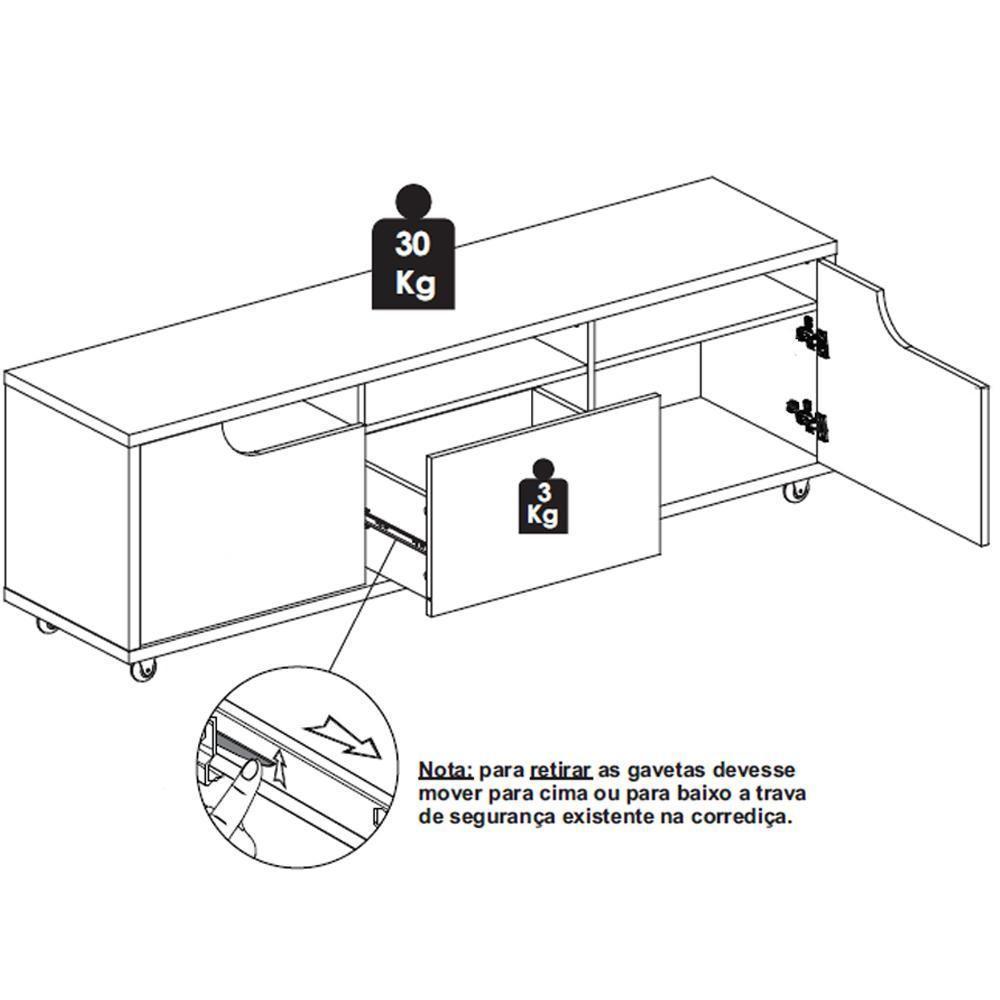 30
Kg

3
Kg

Nota: para retirar as gavetas devesse mover para cima ou para baixo a trava de segurança existente na corrediça.