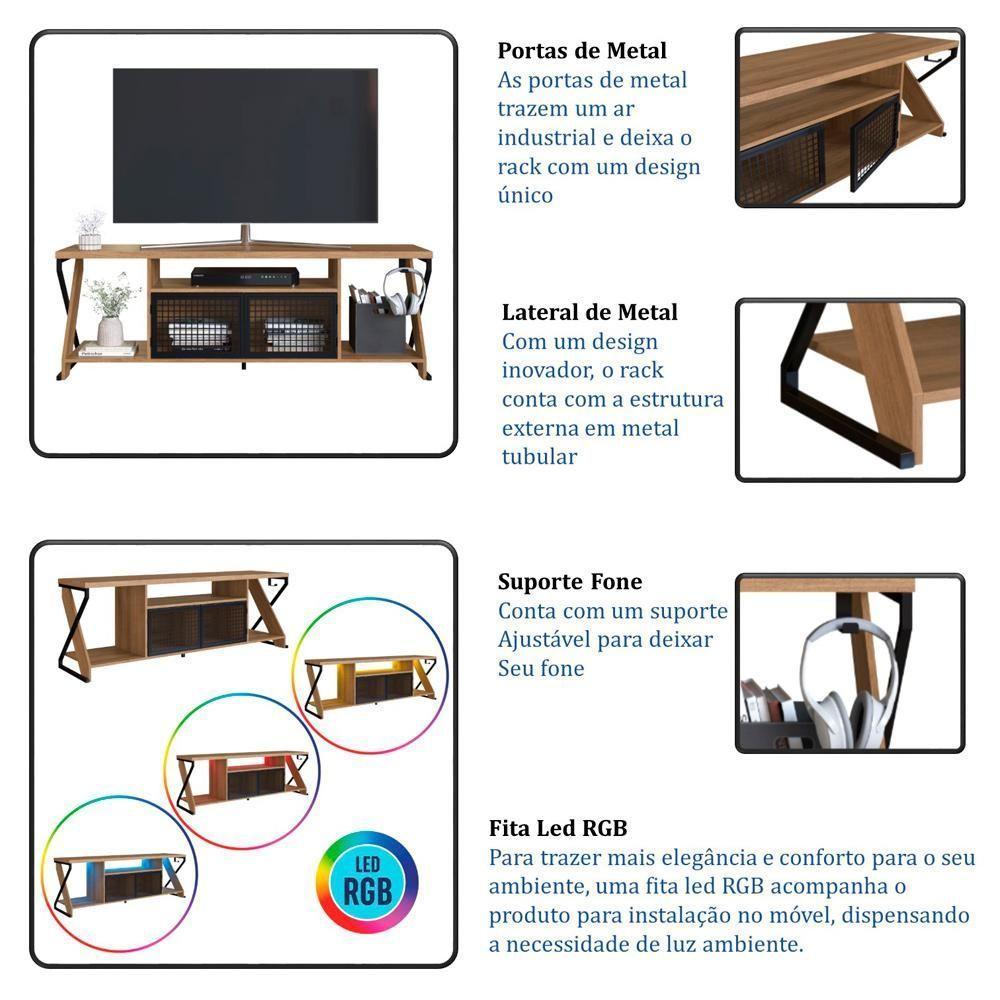 Portas de Metal
As portas de metal trazem um ar industrial e deixa o rack com um design único

Lateral de Metal
Com um design inovador, o rack conta com a estrutura externa em metal tubular

Suporte Fone
Conta com um suporte Ajustável para deixar Seu fone

LED
RGB

Fita Led RGB
Para trazer mais elegância e conforto para o seu ambiente, uma fita led RGB acompanha o produto para instalação no móvel, dispensando a necessidade de luz ambiente.