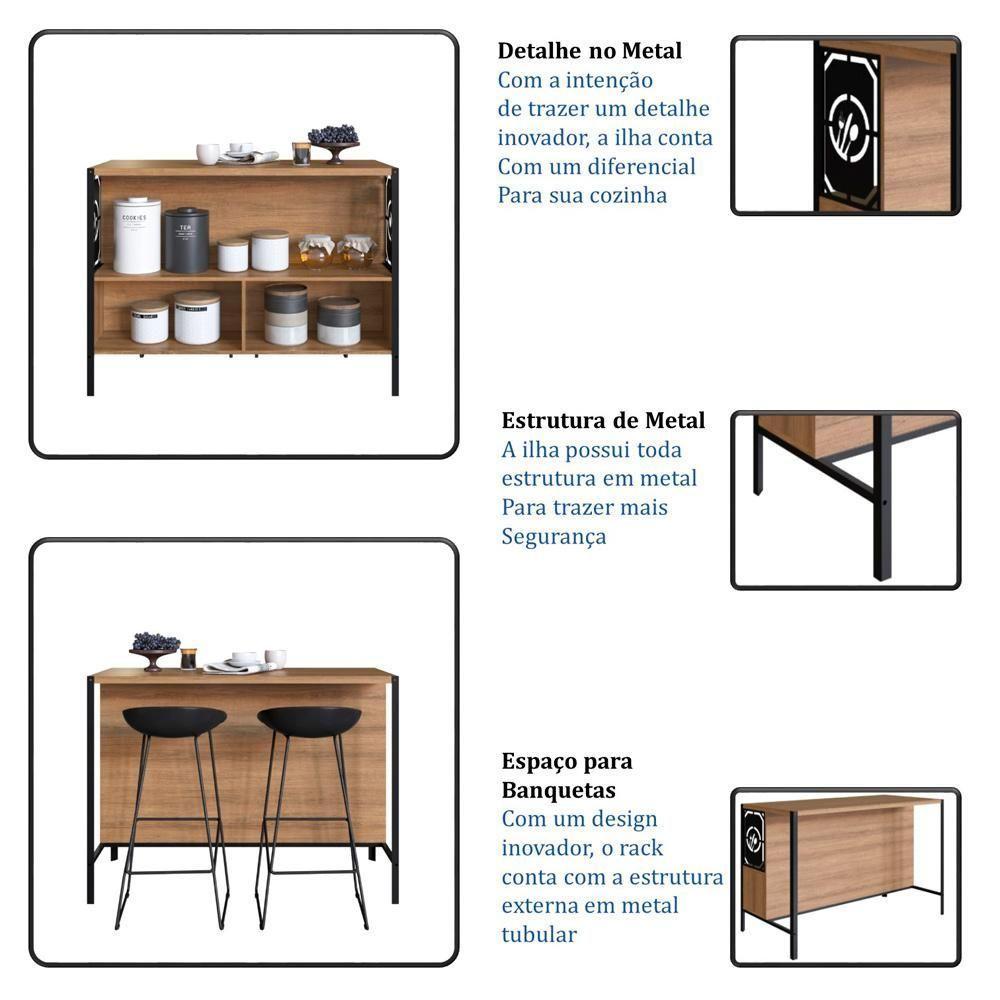 COOKIES

TEA

Detalhe no Metal
Com a intenção de trazer um detalhe inovador, a ilha conta Com um diferencial Para sua cozinha

Estrutura de Metal
A ilha possui toda estrutura em metal Para trazer mais Segurança

Espaço para Banquetas
Com um design inovador, o rack conta com a estrutura externa em metal tubular