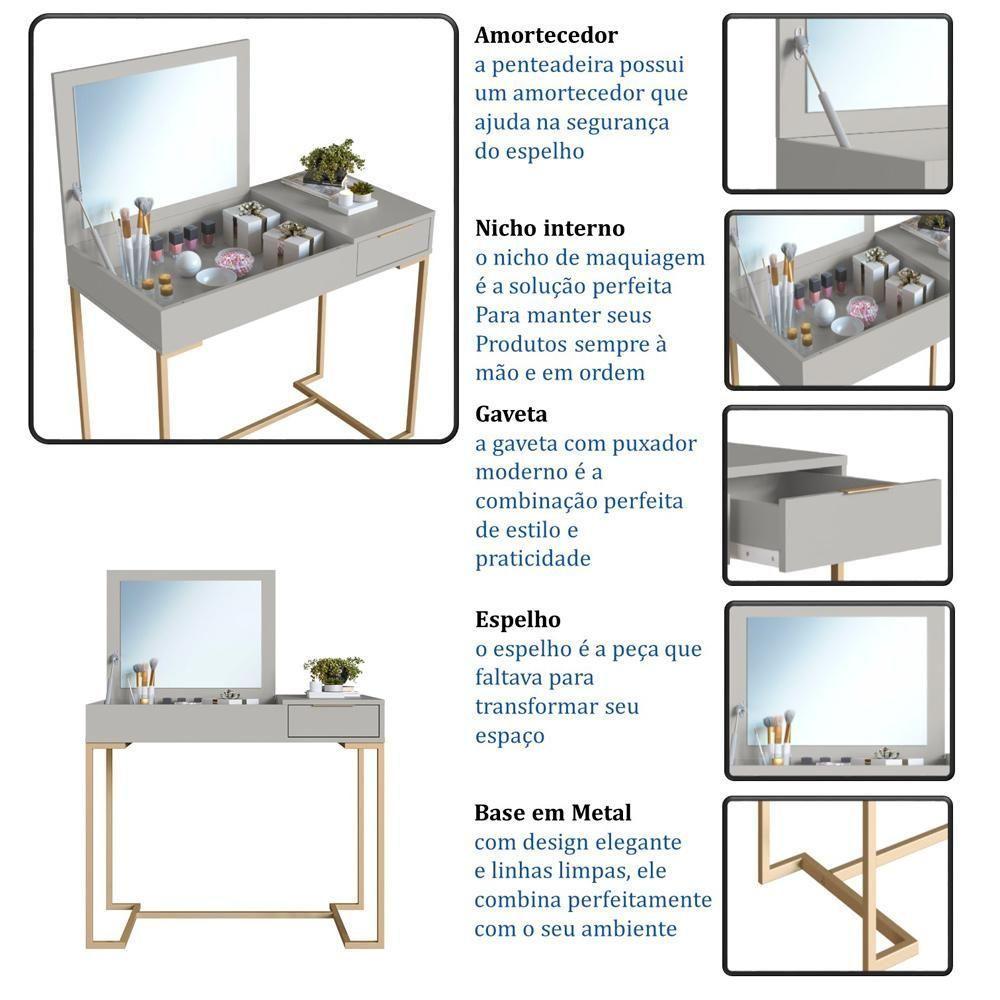 Amortecedor
a penteadeira possui um amortecedor que ajuda na segurança do espelho

Nicho interno
o nicho de maquiagem é a solução perfeita Para manter seus Produtos sempre à mão e em ordem

Gaveta
a gaveta com puxador moderno é a combinação perfeita de estilo e praticidade

Espelho
o espelho é a peça que faltava para transformar seu espaço

Base em Metal
com design elegante e linhas limpas, ele combina perfeitamente com o seu ambiente