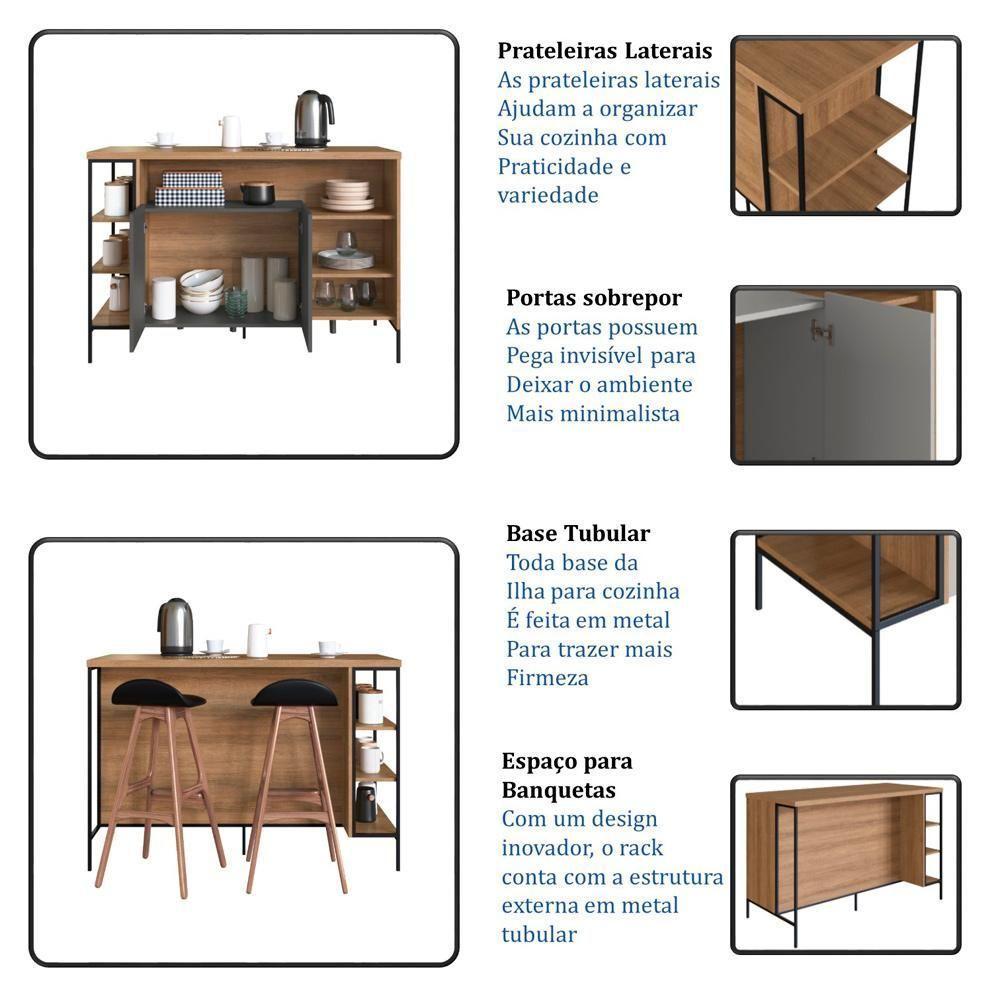 Prateleiras Laterais
As prateleiras laterais Ajudam a organizar Sua cozinha com Praticidade e variedade

Portas sobrepor
As portas possuem Pega invisível para Deixar o ambiente Mais minimalista

Base Tubular
Toda base da Ilha para cozinha É feita em metal Para trazer mais Firmeza

Espaço para Banquetas
Com um design inovador, o rack conta com a estrutura externa em metal tubular