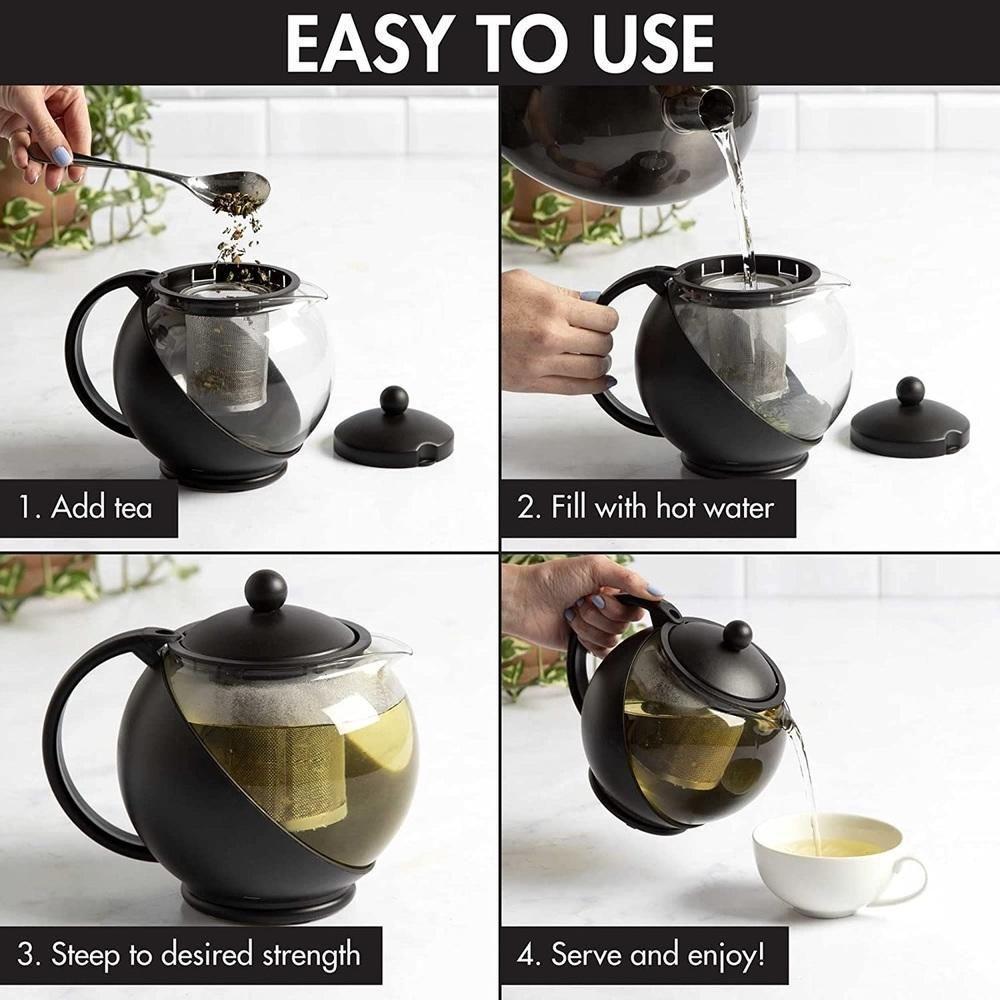 EASY TO USE

1. Add tea

2. Fill with hot water

3. Steep to desired strength

4. Serve and enjoy!