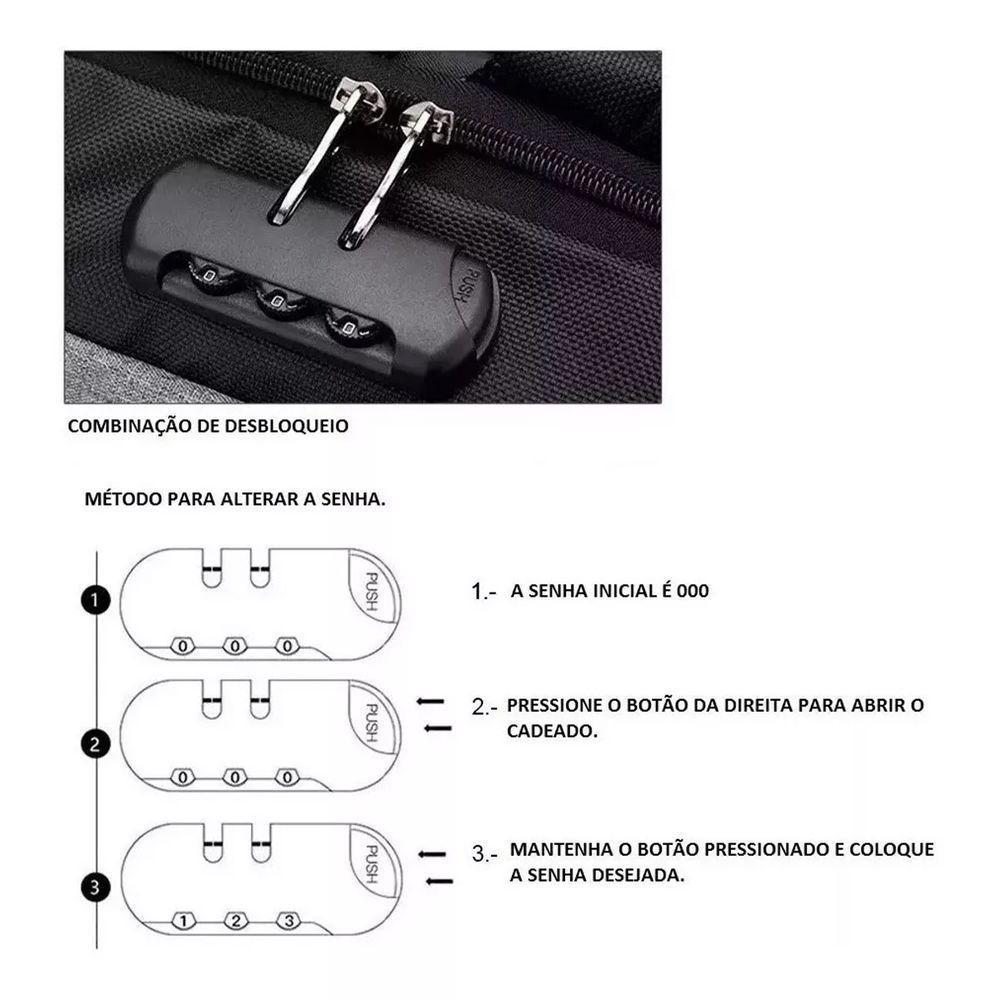 PUSH
0 0 0

COMBINAÇÃO DE DESBLOQUEIO

MÉTODO PARA ALTERAR A SENHA.

1
PUSH
0 0 0

1.- A SENHA INICIAL É 000

2
PUSH
0 0 0

2.- PRESSIONE O BOTÃO DA DIREITA PARA ABRIR O CADEADO.

3
PUSH
1 2 3

3.- MANTENHA O BOTÃO PRESSIONADO E COLOQUE A SENHA DESEJADA.