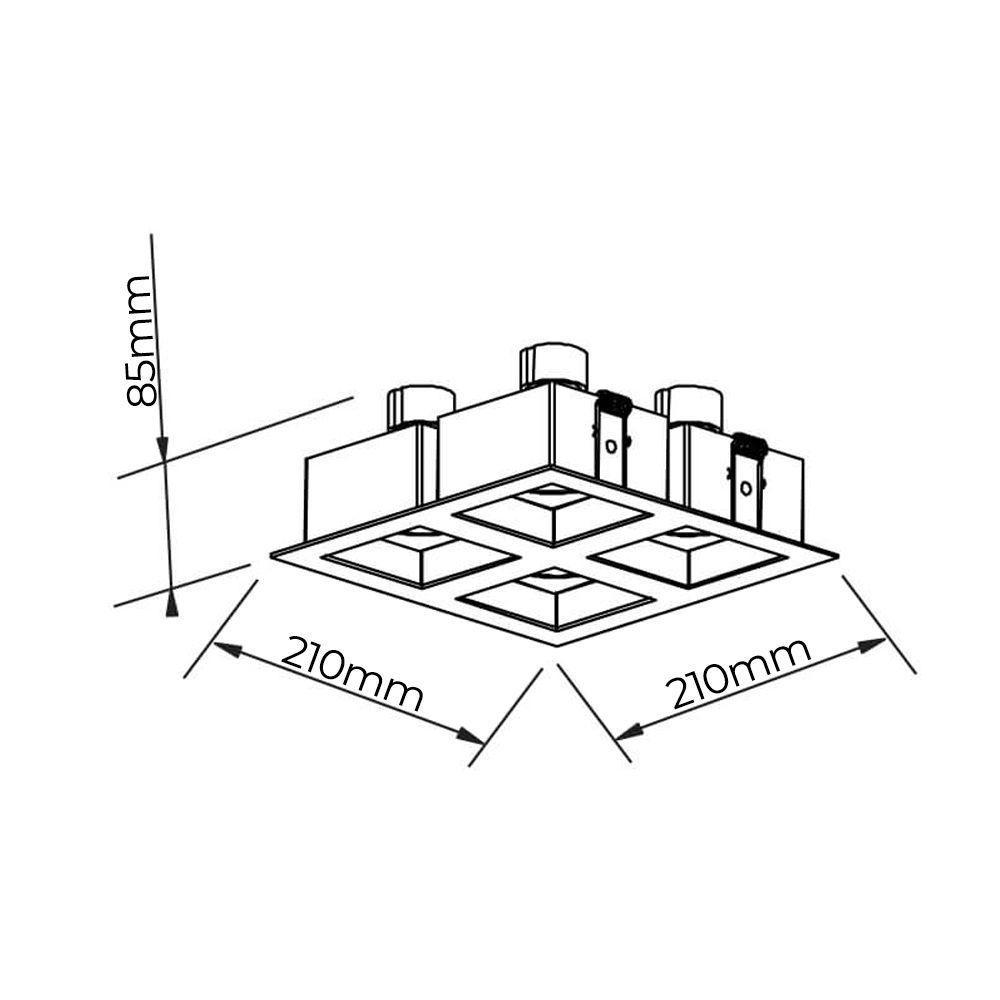 85mm

210mm

210mm