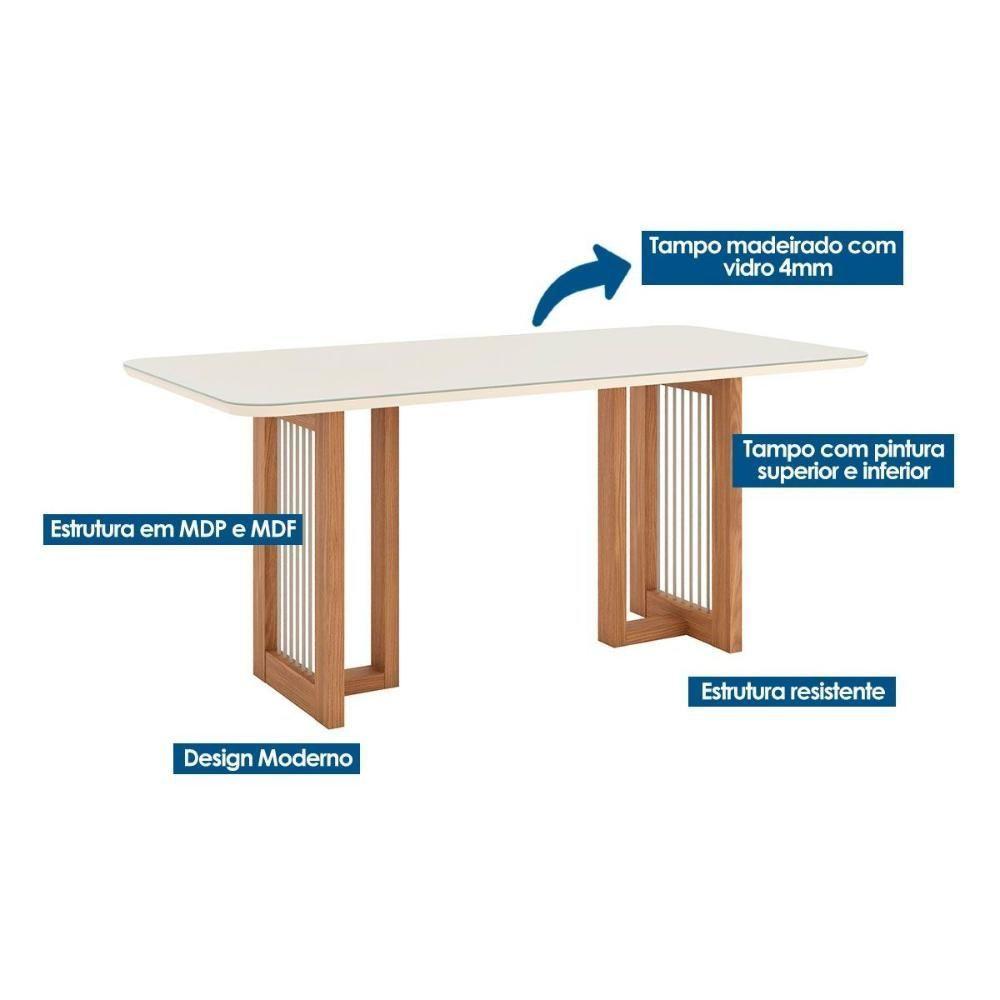 Tampo madeirado com vidro 4mm

Tampo com pintura superior e inferior

Estrutura em MDP e MDF

Estrutura resistente

Design Moderno