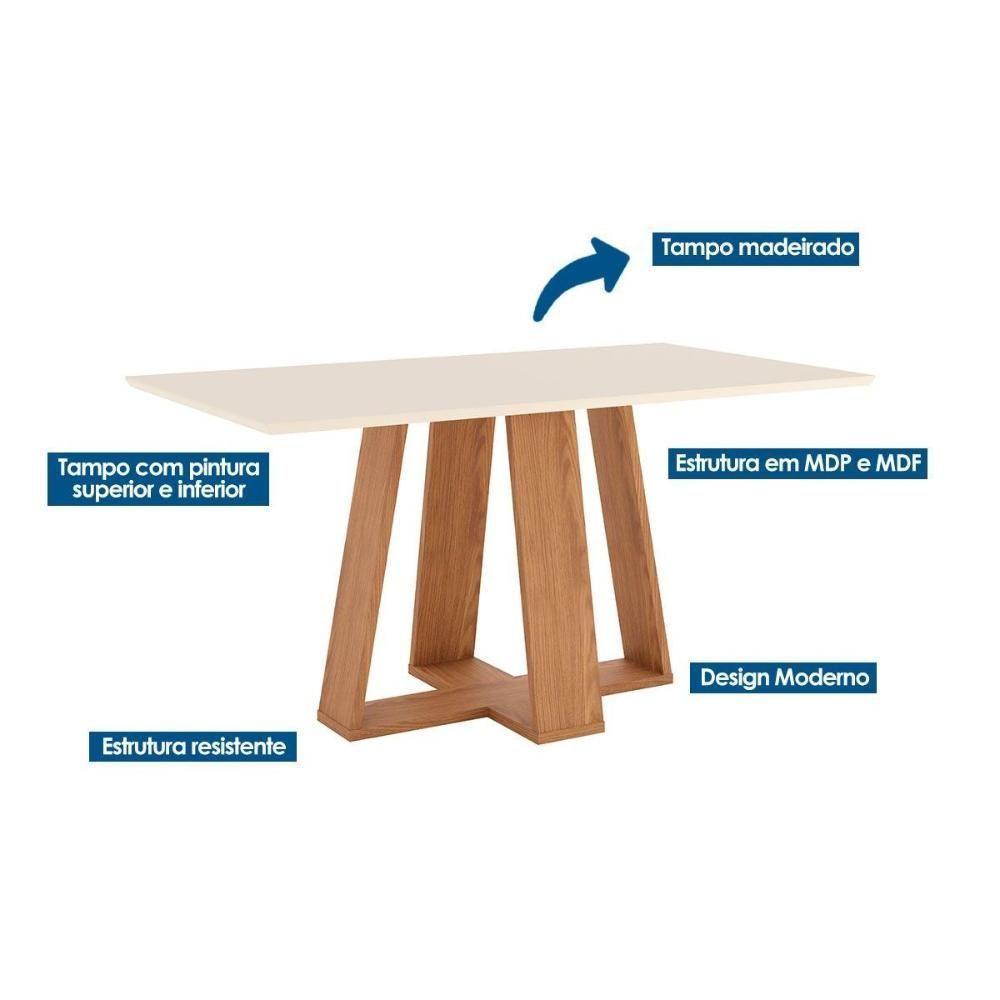 Tampo madeirado

Tampo com pintura superior e inferior

Estrutura em MDP e MDF

Design Moderno

Estrutura resistente