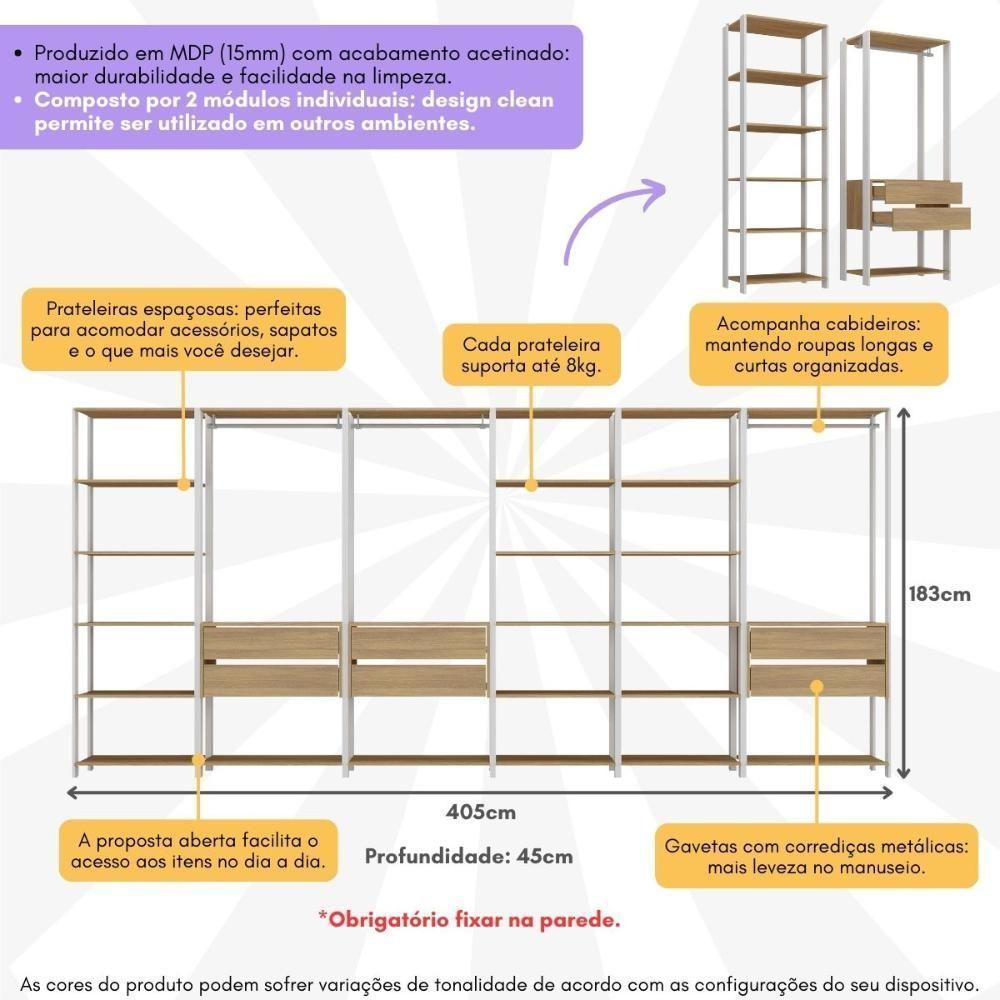 • Produzido em MDP (15mm) com acabamento acetinado: maior durabilidade e facilidade na limpeza.
• Composto por 2 módulos individuais: design clean permite ser utilizado em outros ambientes.

Prateleiras espaçosas: perfeitas para acomodar acessórios, sapatos e o que mais você desejar.

Cada prateleira suporta até 8kg.

Acompanha cabideiros: mantendo roupas longas e curtas organizadas.

183cm

405cm

A proposta aberta facilita o acesso aos itens no dia a dia.

Profundidade: 45cm

Gavetas com corrediças metálicas: mais leveza no manuseio.

*Obrigatório fixar na parede.

As cores do produto podem sofrer variações de tonalidade de acordo com as configurações do seu dispositivo.