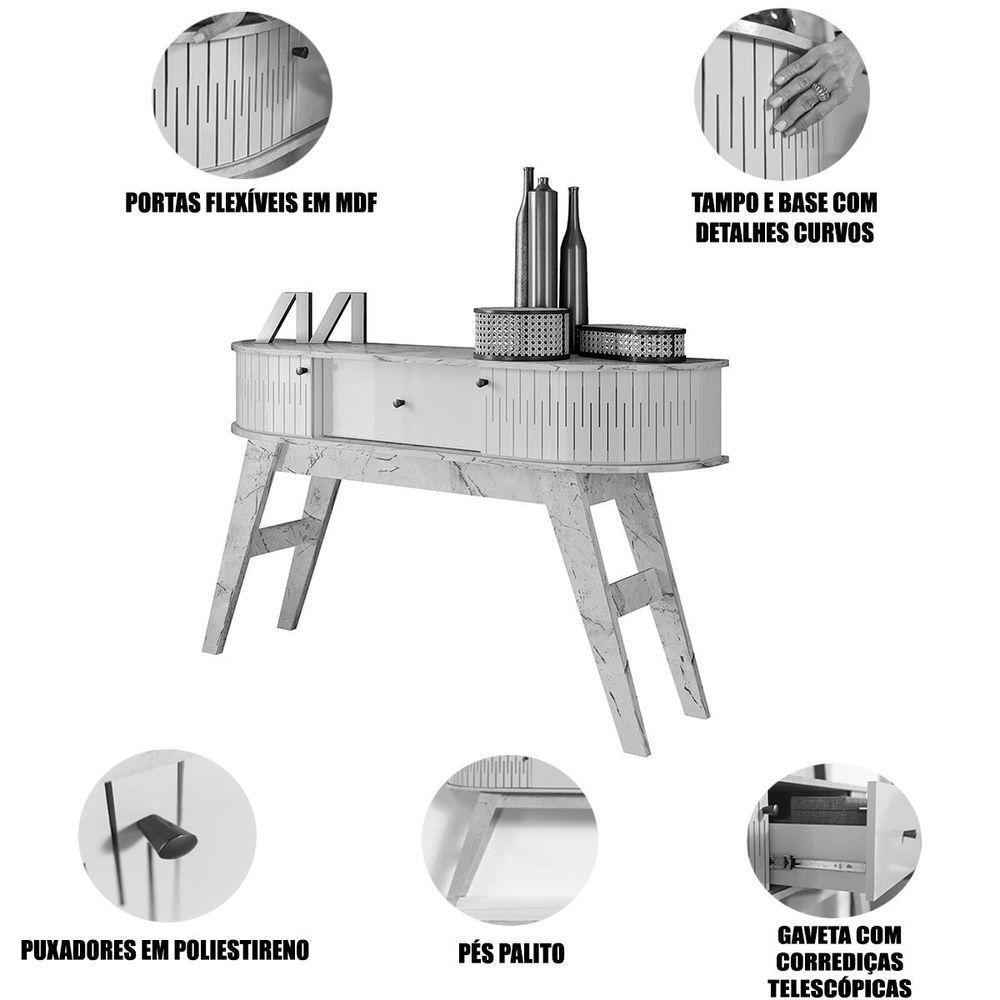 PORTAS FLEXÍVEIS EM MDF

TAMPO E BASE COM DETALHES CURVOS

PUXADORES EM POLIESTIRENO

PÉS PALITO

GAVETA COM CORREDIÇAS TELESCÓPICAS