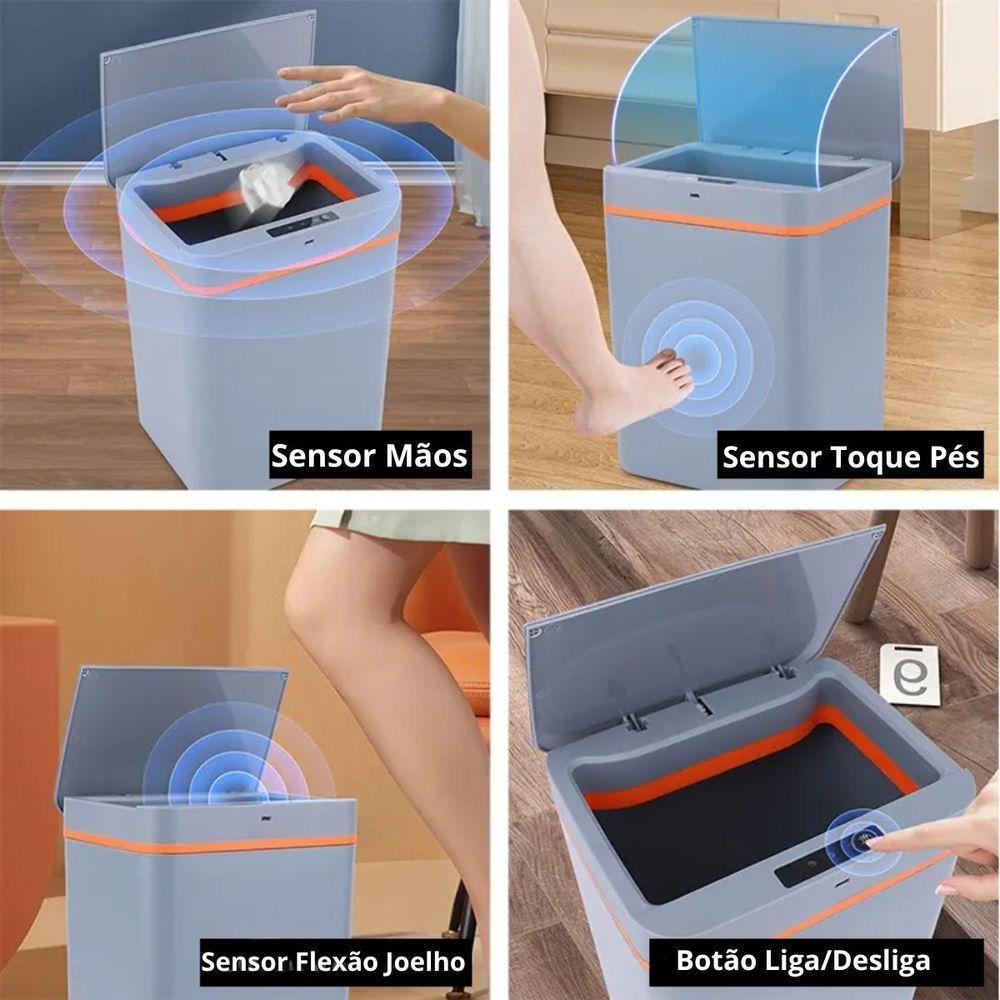 Sensor Mãos

Sensor Toque Pés

Sensor Flexão Joelho

Botão Liga/Desliga