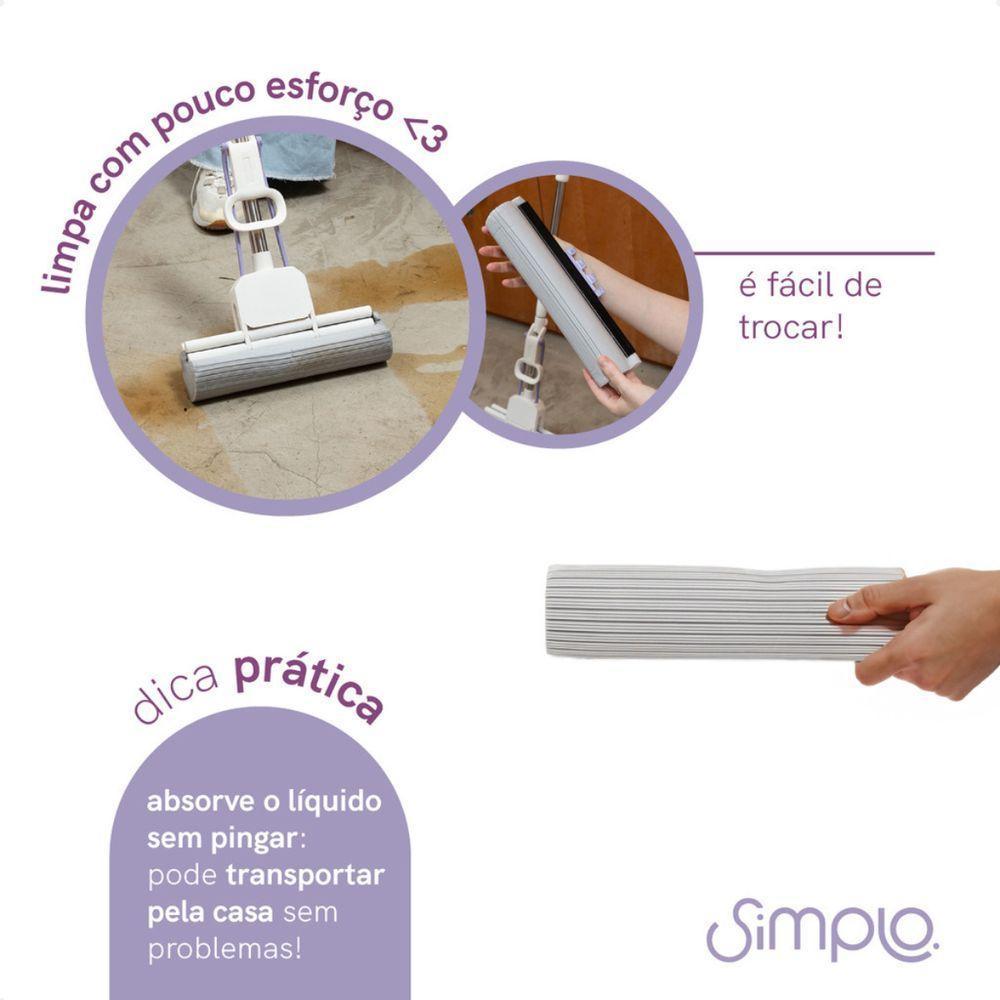 limpa com pouco esforço <3

é fácil de trocar!

dica prática

absorve o líquido sem pingar: pode transportar pela casa sem problemas!

Simplo.