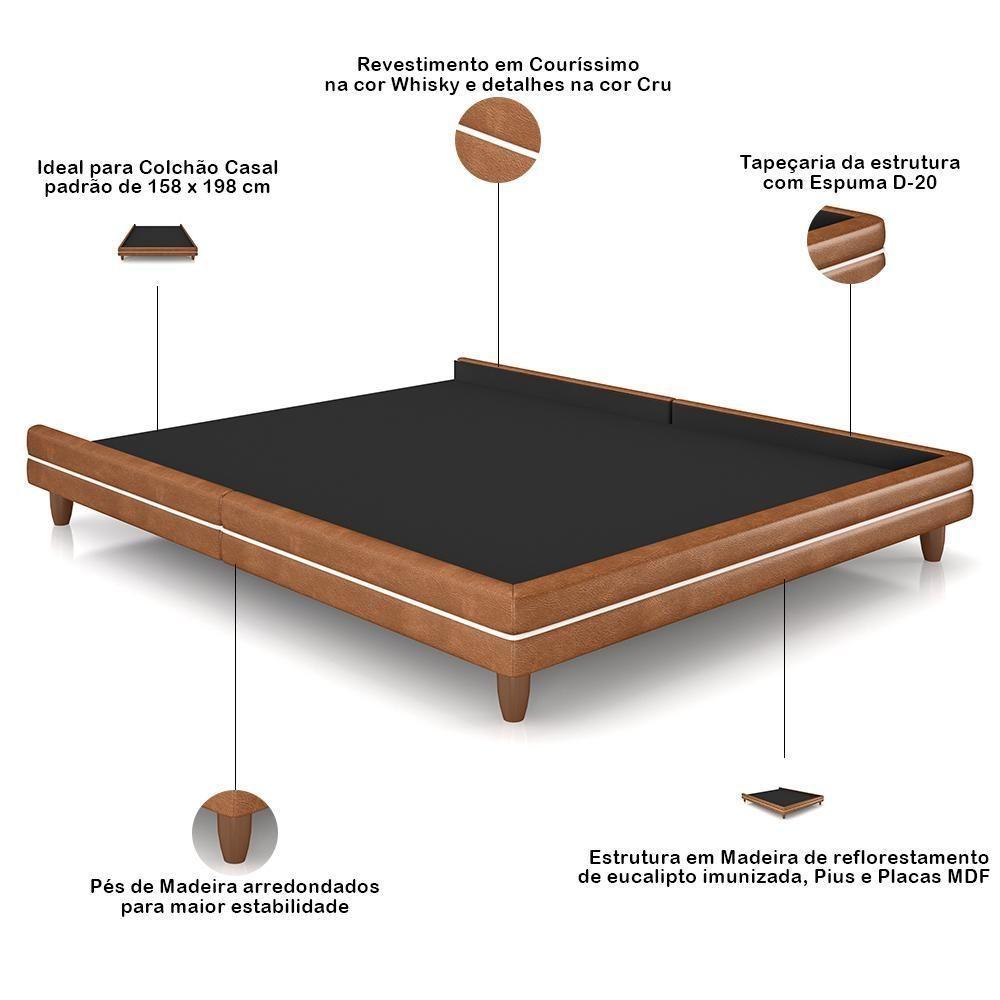 Revestimento em Couríssimo na cor Whisky e detalhes na cor Cru

Ideal para Colchão Casal padrão de 158 x 198 cm

Tapeçaria da estrutura com Espuma D-20

Pés de Madeira arredondados para maior estabilidade

Estrutura em Madeira de reflorestamento de eucalipto imunizada, Pius e Placas MDF