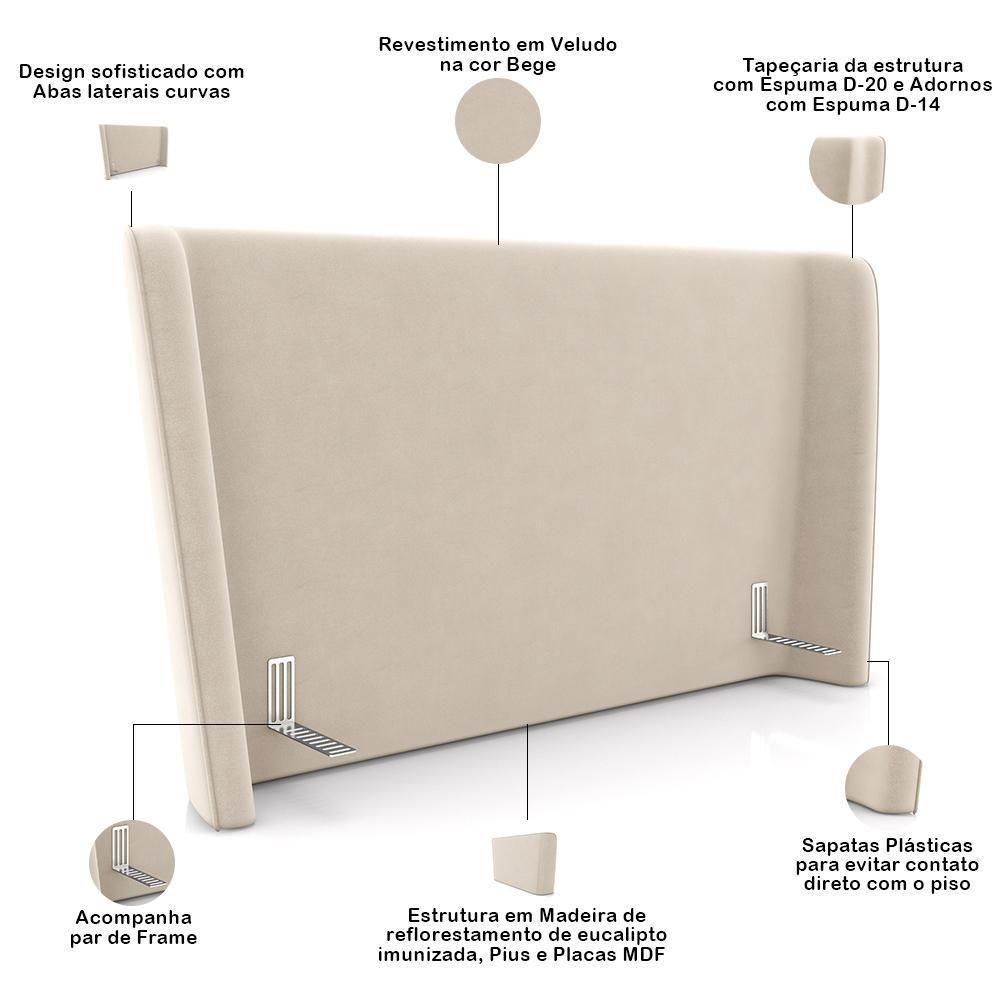 Design sofisticado com Abas laterais curvas

Revestimento em Veludo na cor Bege

Tapeçaria da estrutura com Espuma D-20 e Adornos com Espuma D-14

Acompanha par de Frame

Estrutura em Madeira de reflorestamento de eucalipto imunizada, Pius e Placas MDF

Sapatas Plásticas para evitar contato direto com o piso