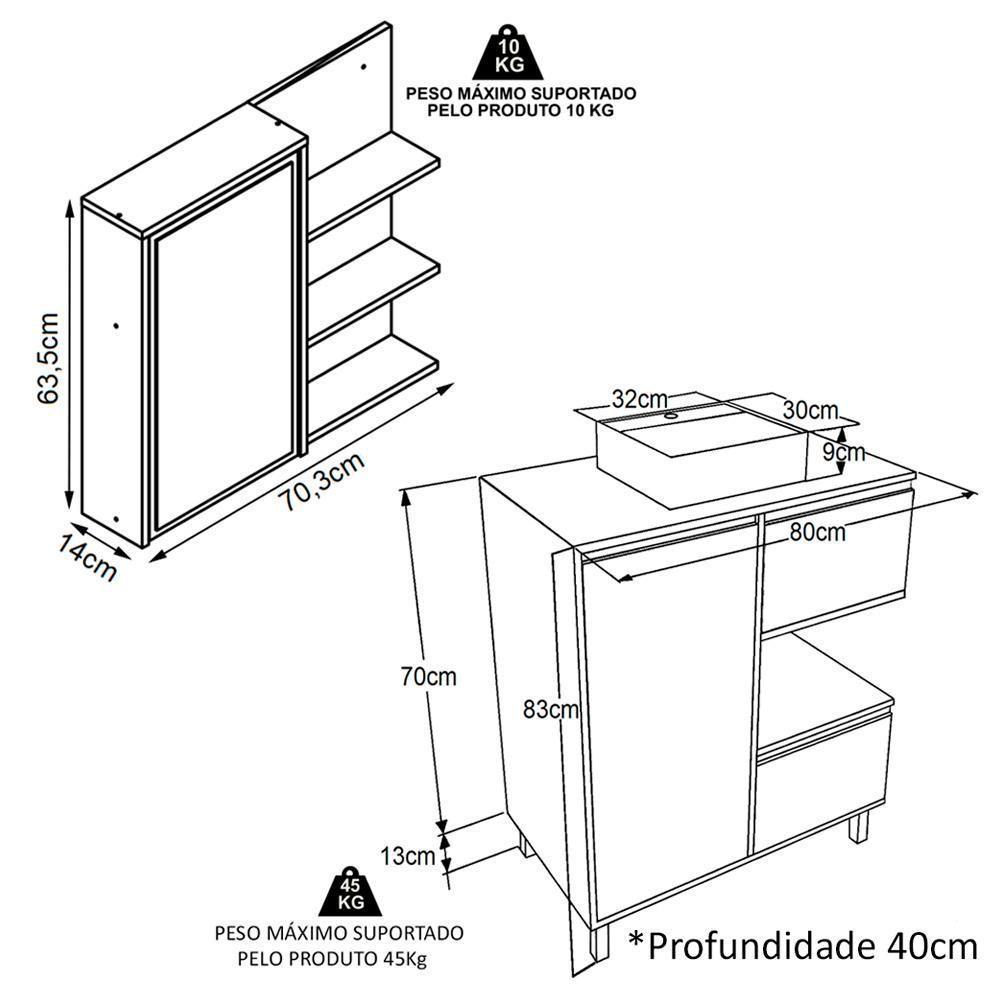 10 KG

PESO MÁXIMO SUPORTADO PELO PRODUTO 10 KG

63,5cm

70,3cm

14cm

32cm

30cm

9cm

80cm

70cm

83cm

13cm

45 KG

PESO MÁXIMO SUPORTADO PELO PRODUTO 45Kg

*Profundidade 40cm