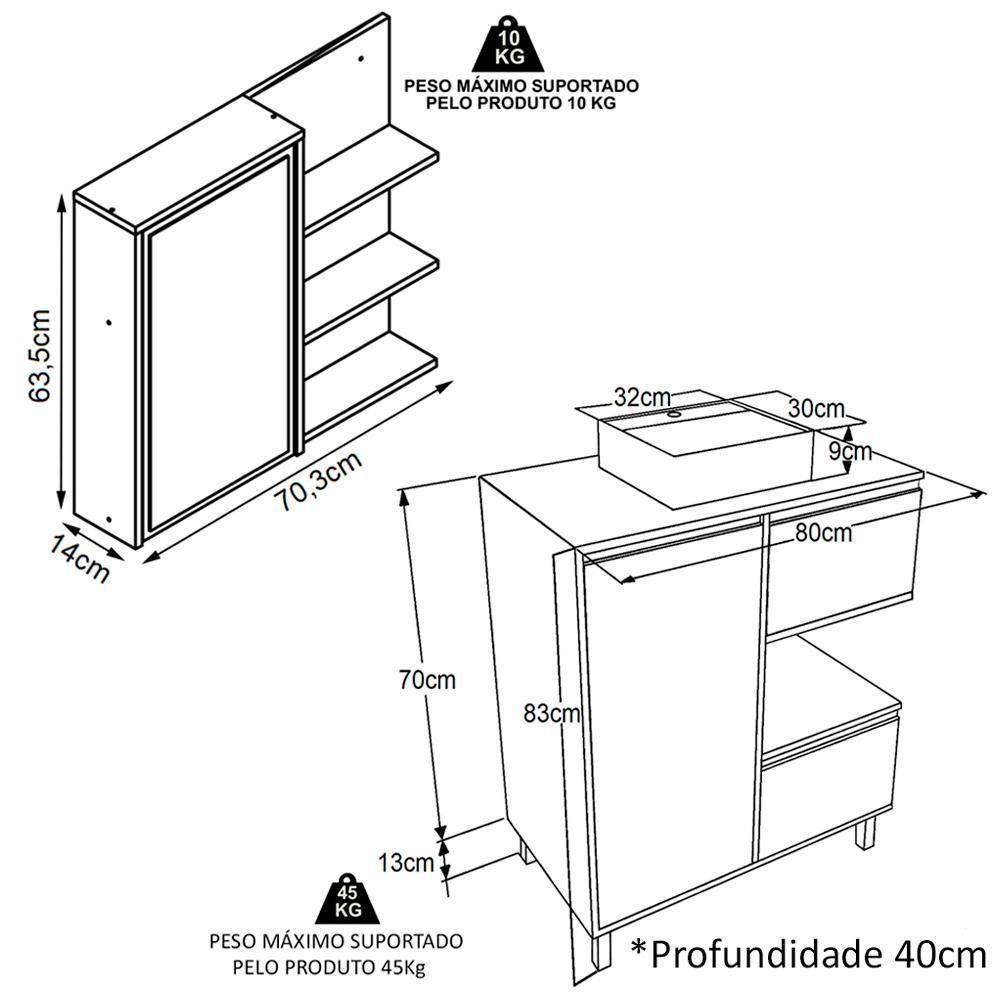 10 KG
PESO MÁXIMO SUPORTADO PELO PRODUTO 10 KG

63,5cm
70,3cm
14cm

32cm
30cm
9cm
80cm
70cm
83cm
13cm

45 KG
PESO MÁXIMO SUPORTADO PELO PRODUTO 45Kg

*Profundidade 40cm