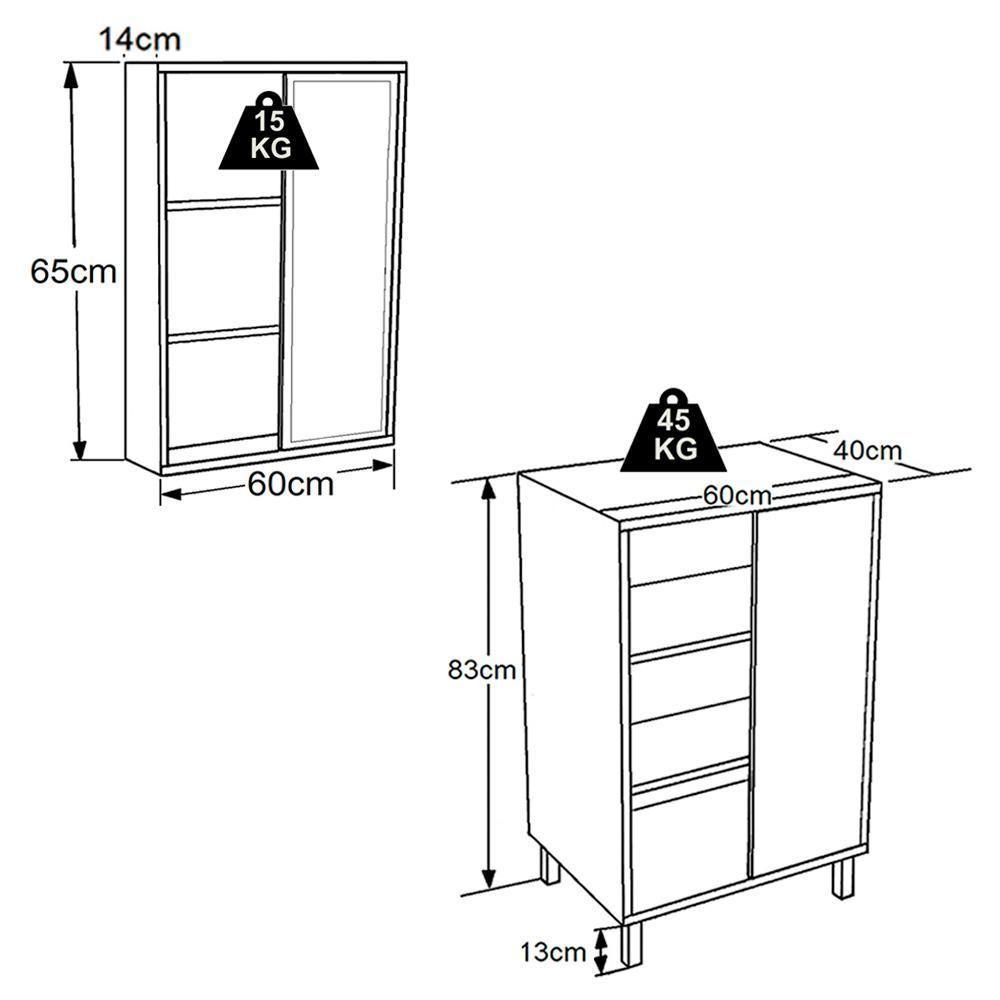 14cm

15 KG

65cm

60cm

45 KG

40cm

60cm

83cm

13cm