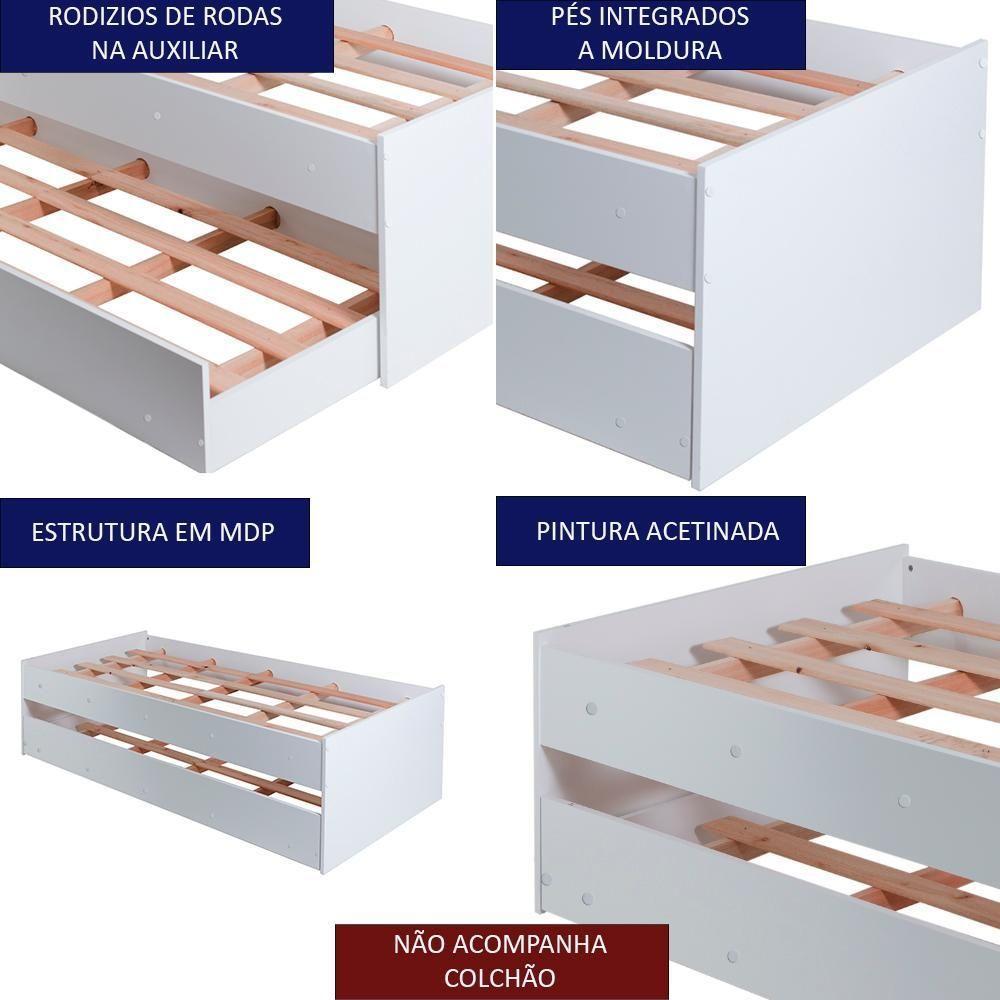 RODIZIOS DE RODAS NA AUXILIAR

PÉS INTEGRADOS A MOLDURA

ESTRUTURA EM MDP

PINTURA ACETINADA

NÃO ACOMPANHA COLCHÃO