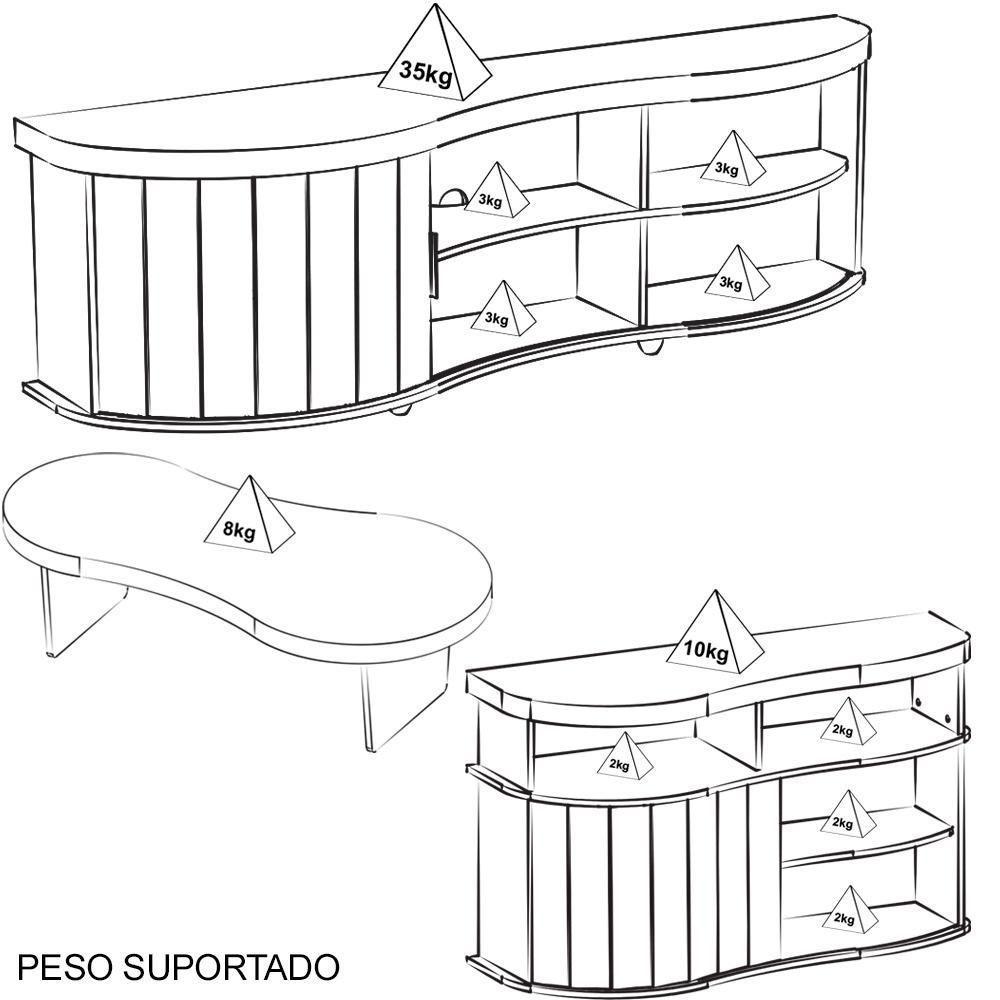 35kg
3kg
3kg
3kg
3kg
8kg
10kg
2kg
2kg
2kg
2kg
PESO SUPORTADO