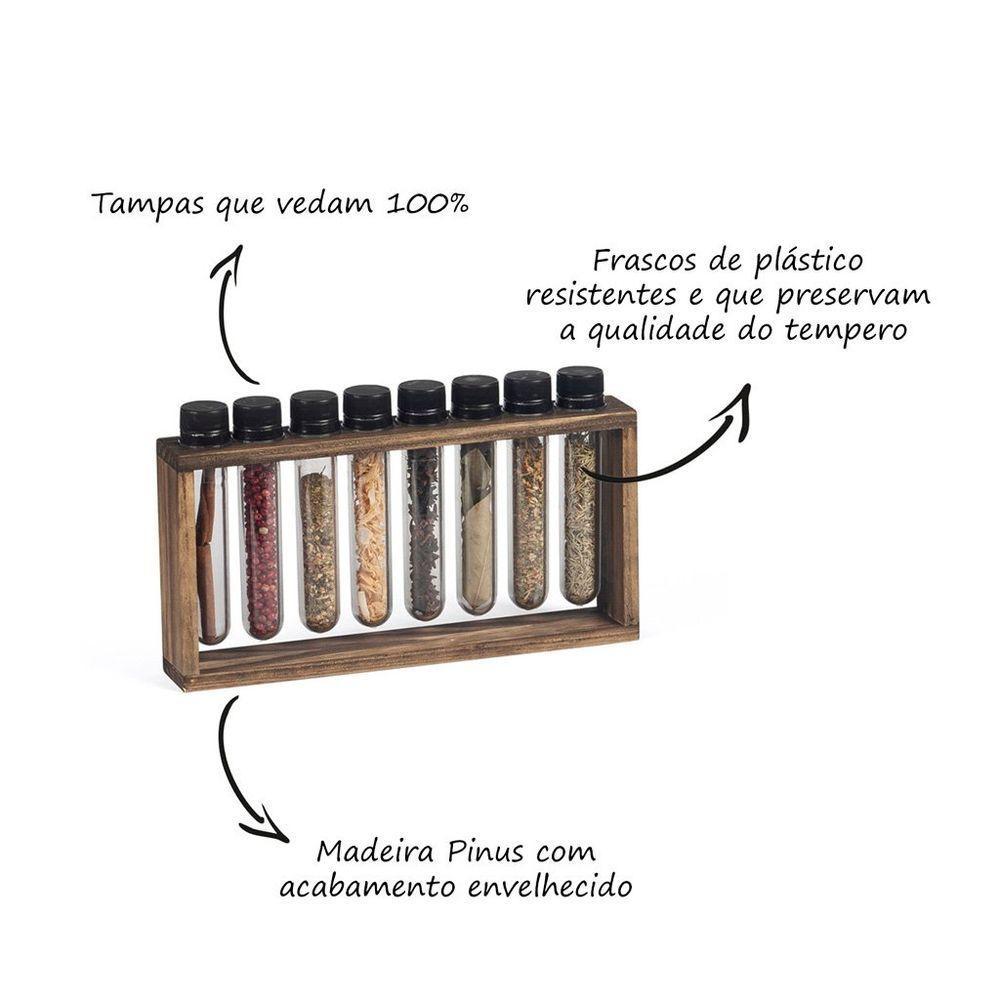 Tampas que vedam 100%

Frascos de plástico resistentes e que preservam a qualidade do tempero

Madeira Pinus com acabamento envelhecido