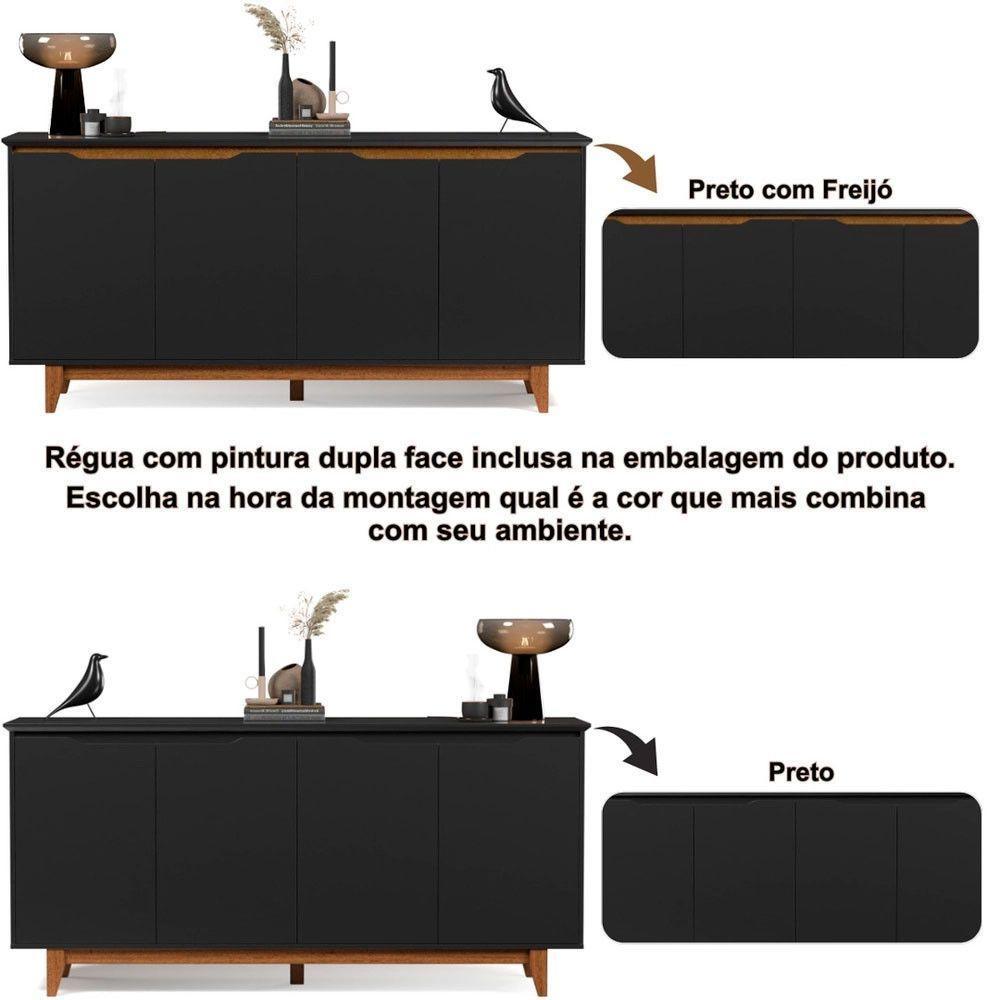 Preto com Freijó

Régua com pintura dupla face inclusa na embalagem do produto. Escolha na hora da montagem qual é a cor que mais combina com seu ambiente.

Preto