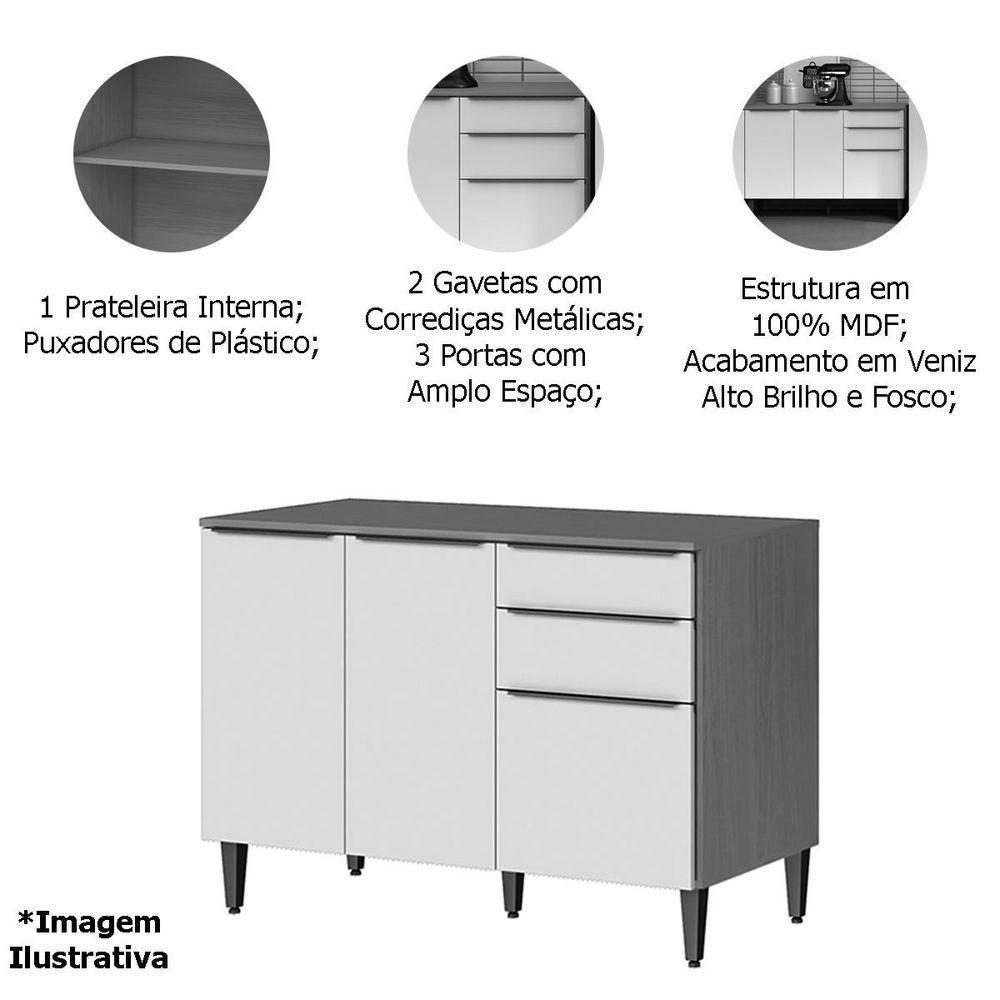 1 Prateleira Interna;
Puxadores de Plástico;

2 Gavetas com
Corrediças Metálicas;
3 Portas com
Amplo Espaço;

Estrutura em
100% MDF;
Acabamento em Veniz
Alto Brilho e Fosco;

*Imagem
Ilustrativa