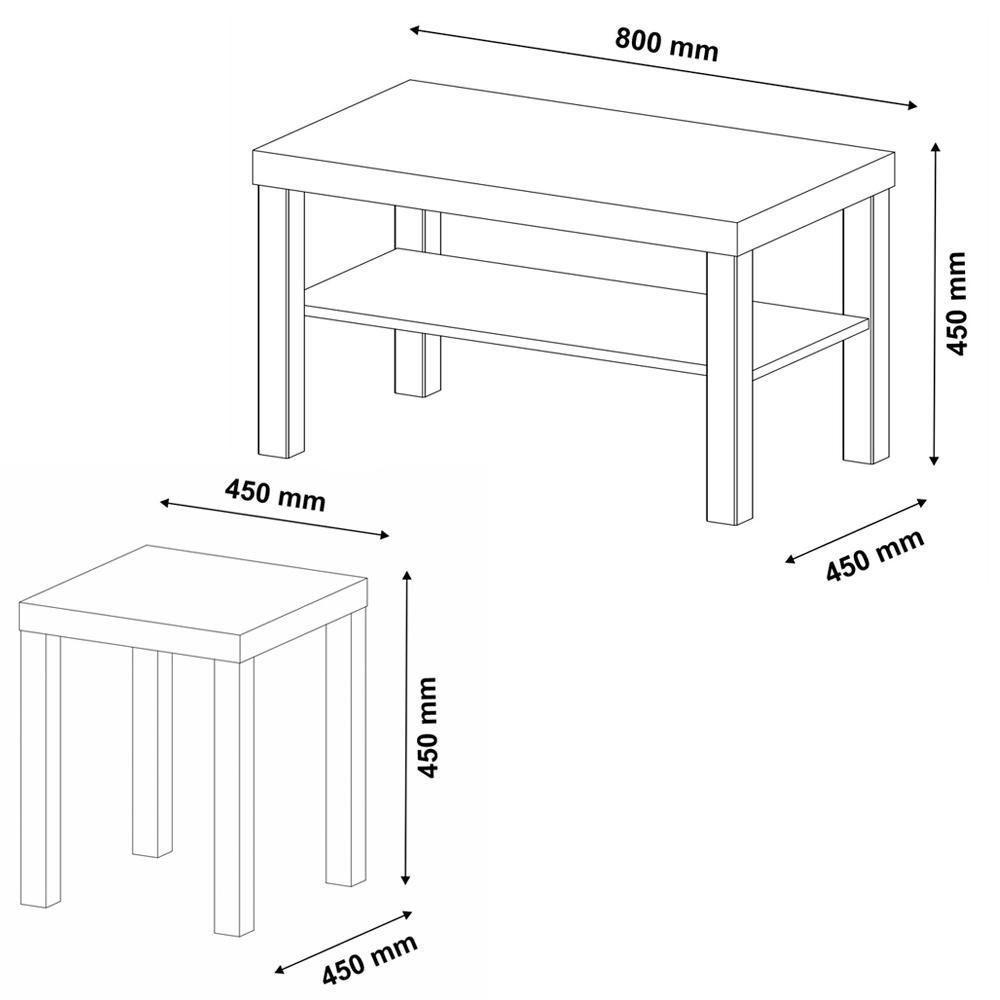 800 mm

450 mm

450 mm

450 mm

450 mm

450 mm