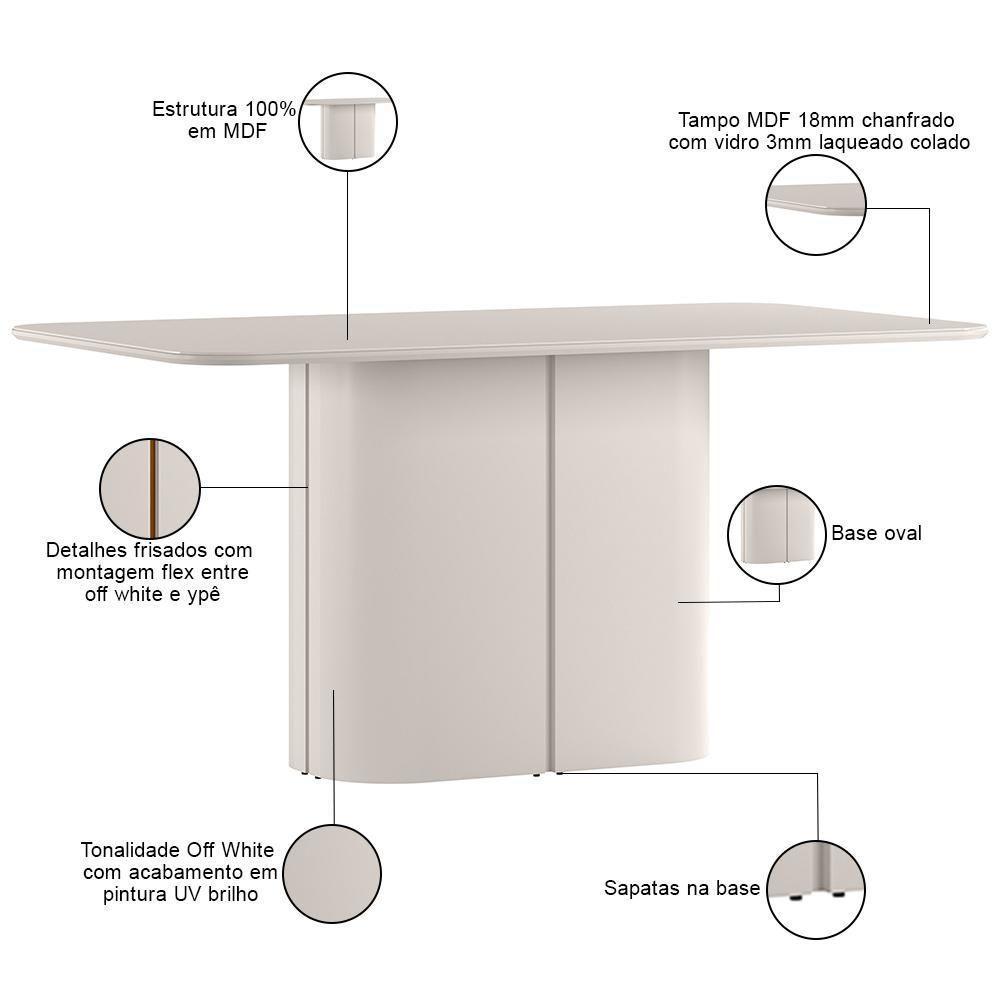 Estrutura 100% em MDF

Tampo MDF 18mm chanfrado com vidro 3mm laqueado colado

Detalhes frisados com montagem flex entre off white e ypê

Base oval

Tonalidade Off White com acabamento em pintura UV brilho

Sapatas na base