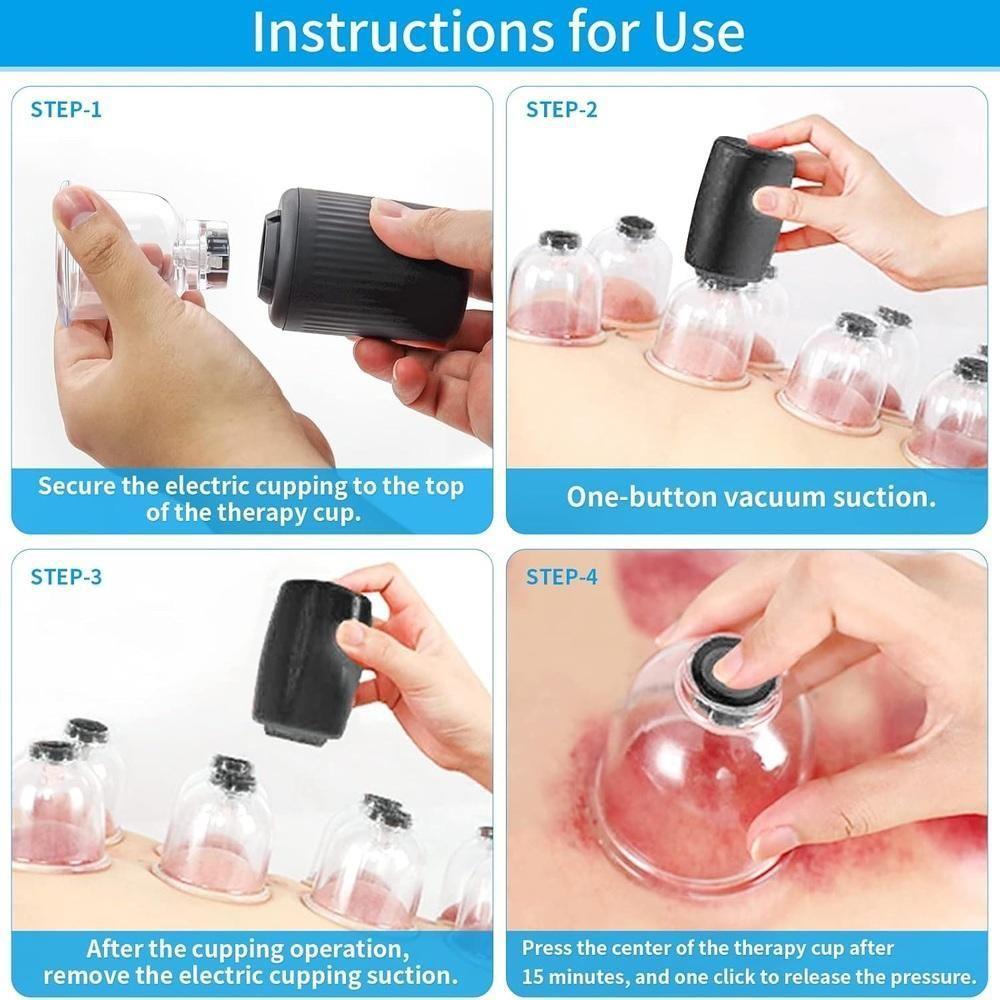 Instructions for Use

STEP-1

Secure the electric cupping to the top of the therapy cup.

STEP-2

One-button vacuum suction.

STEP-3

After the cupping operation, remove the electric cupping suction.

STEP-4

Press the center of the therapy cup after 15 minutes, and one click to release the pressure.