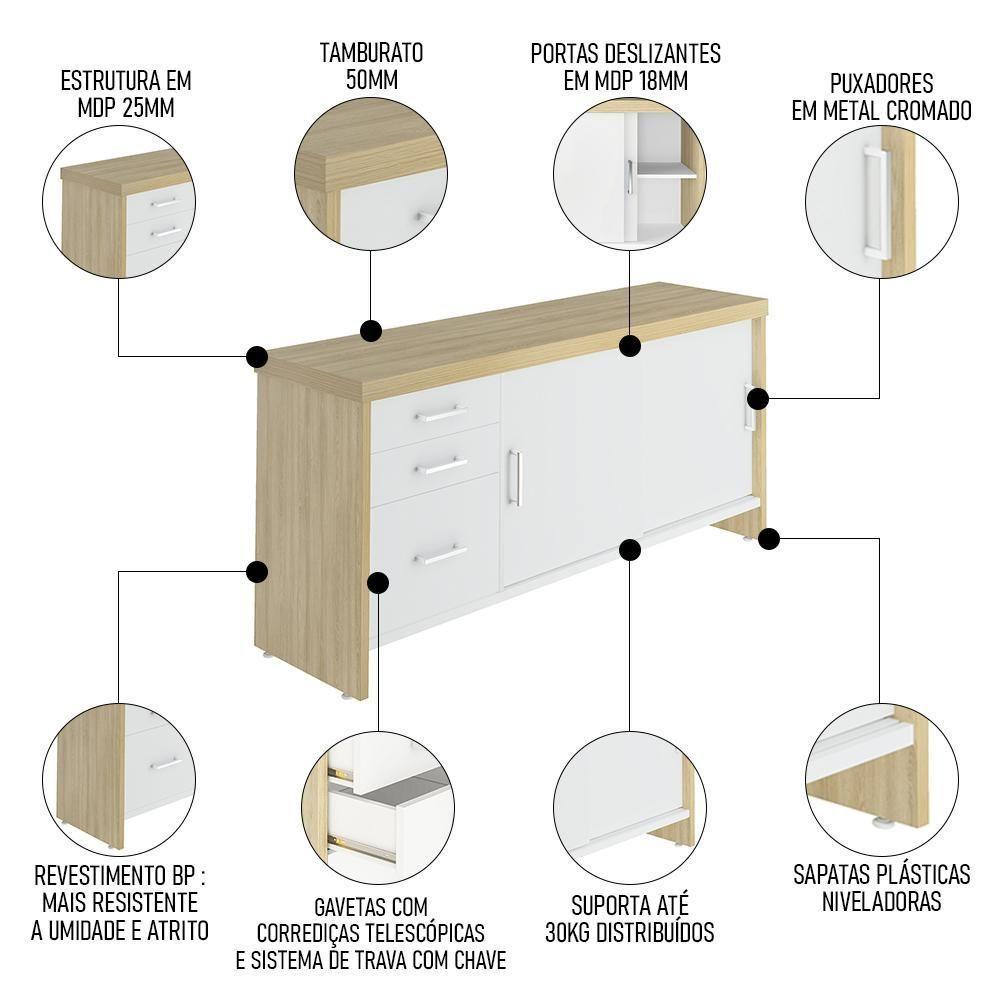 ESTRUTURA EM MDP 25MM

TAMBURATO 50MM

PORTAS DESLIZANTES EM MDP 18MM

PUXADORES EM METAL CROMADO

REVESTIMENTO BP : MAIS RESISTENTE A UMIDADE E ATRITO

GAVETAS COM CORREDIÇAS TELESCÓPICAS E SISTEMA DE TRAVA COM CHAVE

SUPORTA ATÉ 30KG DISTRIBUÍDOS

SAPATAS PLÁSTICAS NIVELADORAS