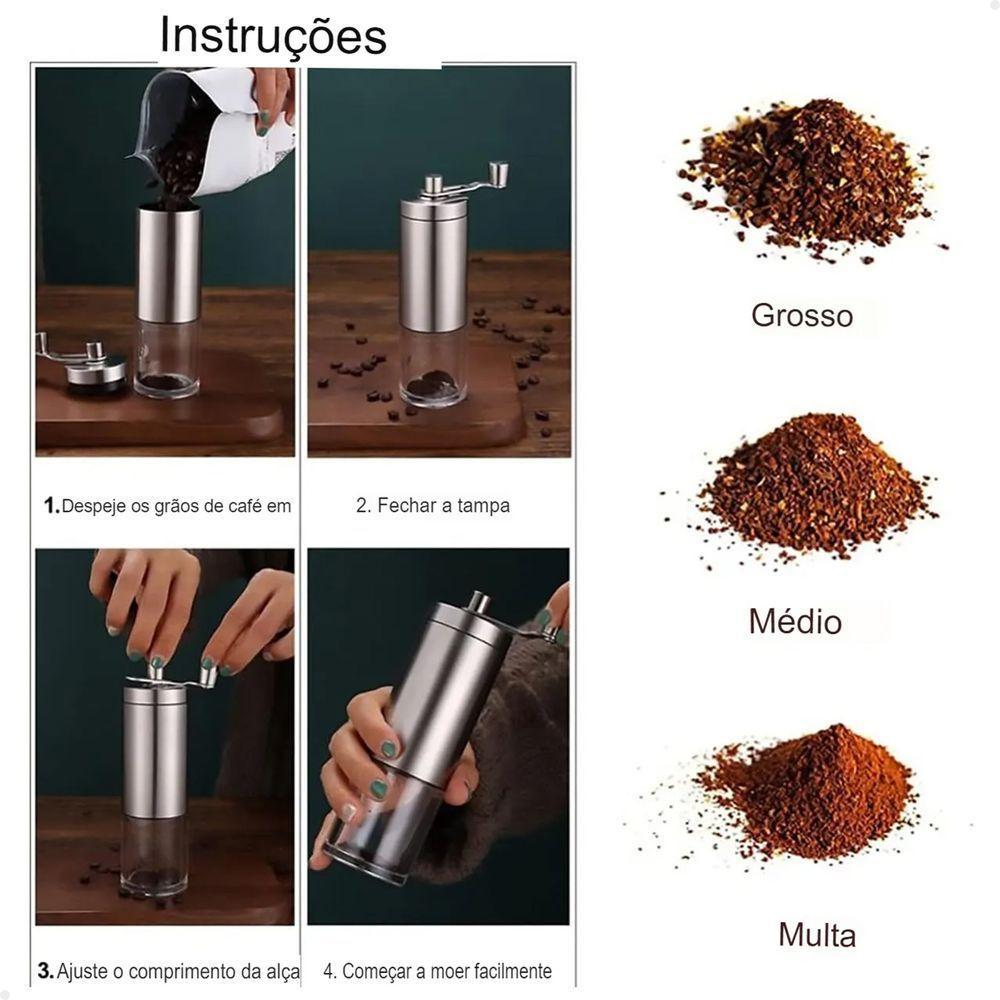 Instruções

1. Despeje os grãos de café em

2. Fechar a tampa

3. Ajuste o comprimento da alça

4. Começar a moer facilmente

Grosso

Médio

Multa