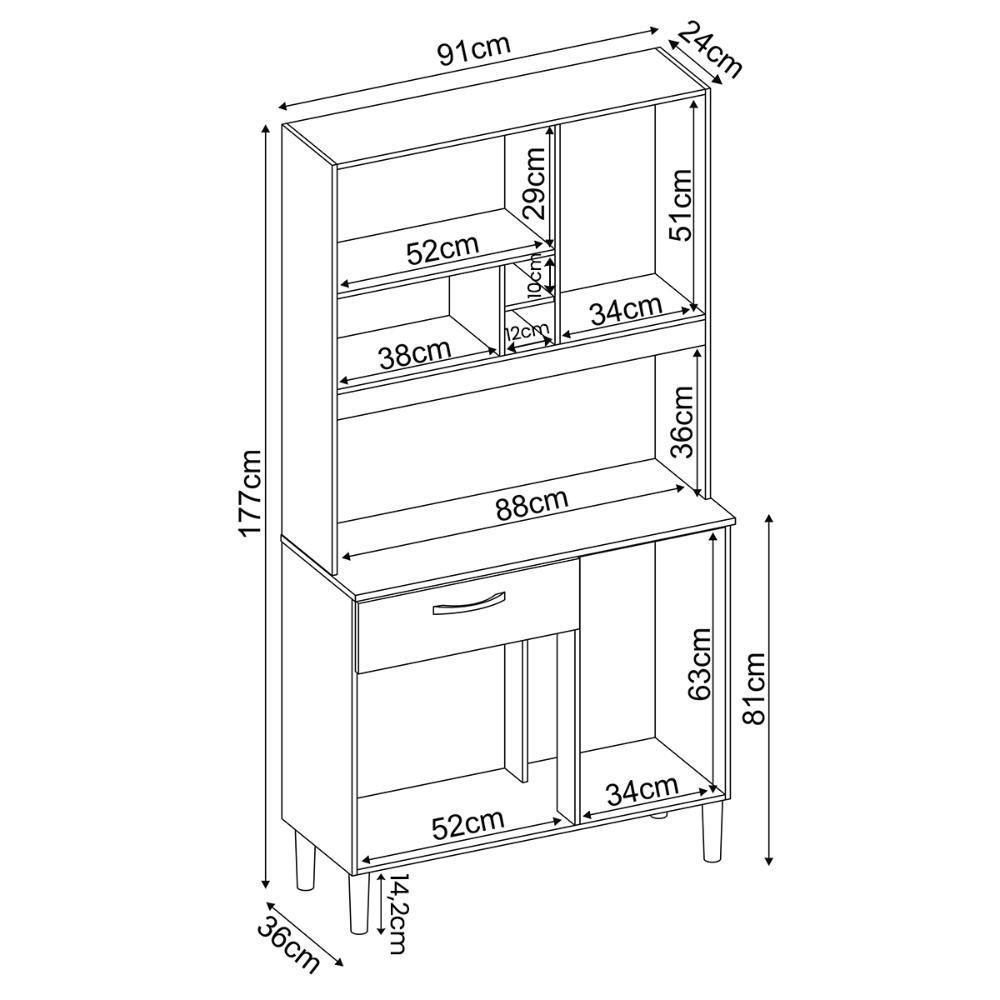 91cm
24cm
29cm
51cm
52cm
10cm
34cm
38cm
12cm
36cm
177cm
88cm
63cm
81cm
34cm
52cm
14,2cm
36cm