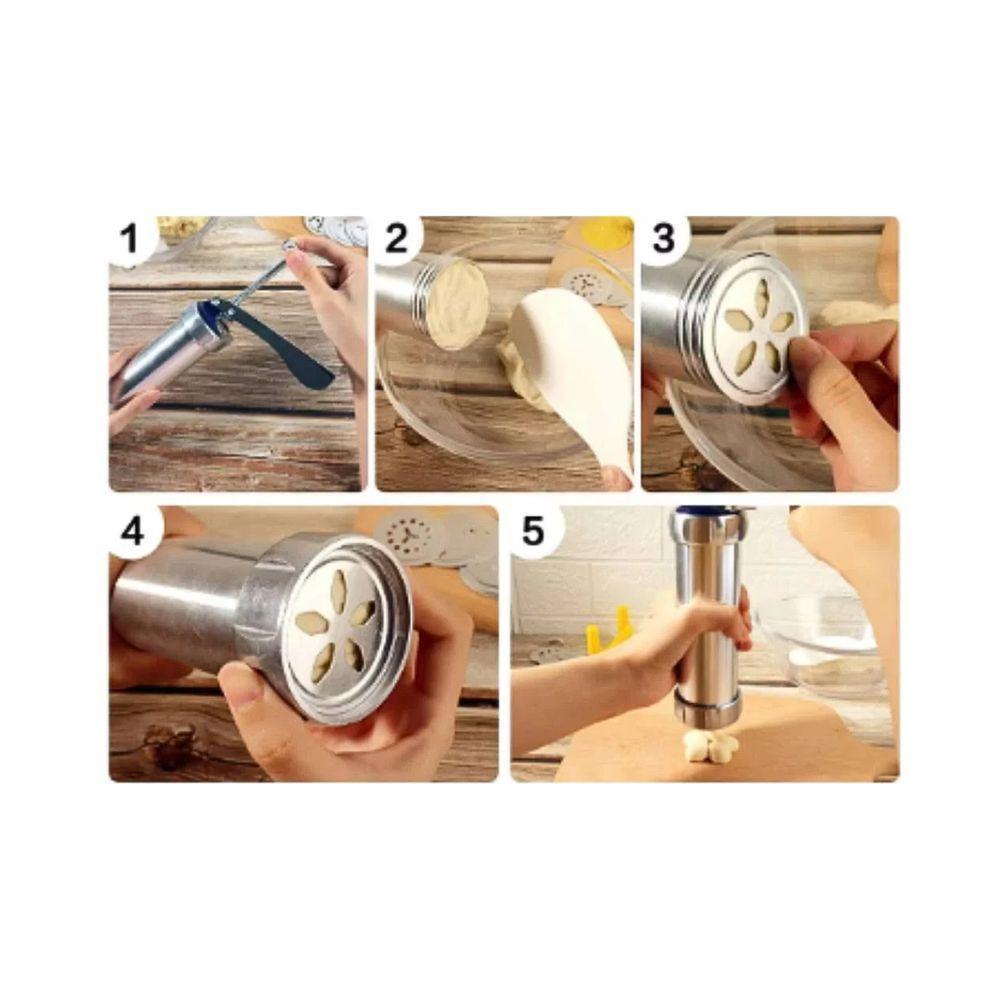 1
2
3
4
5