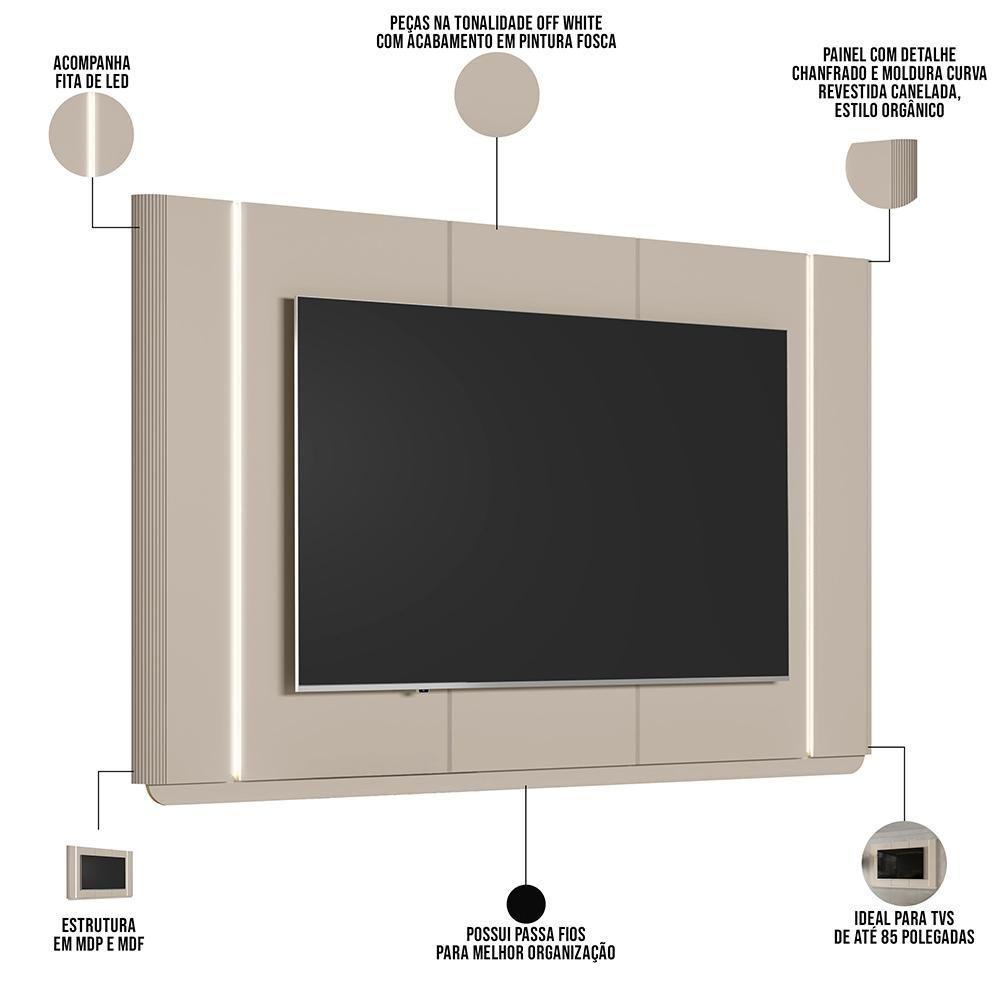 ACOMPANHA FITA DE LED

PEÇAS NA TONALIDADE OFF WHITE COM ACABAMENTO EM PINTURA FOSCA

PAINEL COM DETALHE CHANFRADO E MOLDURA CURVA REVESTIDA CANELADA, ESTILO ORGÂNICO

ESTRUTURA EM MDP E MDF

POSSUI PASSA FIOS PARA MELHOR ORGANIZAÇÃO

IDEAL PARA TVS DE ATÉ 85 POLEGADAS