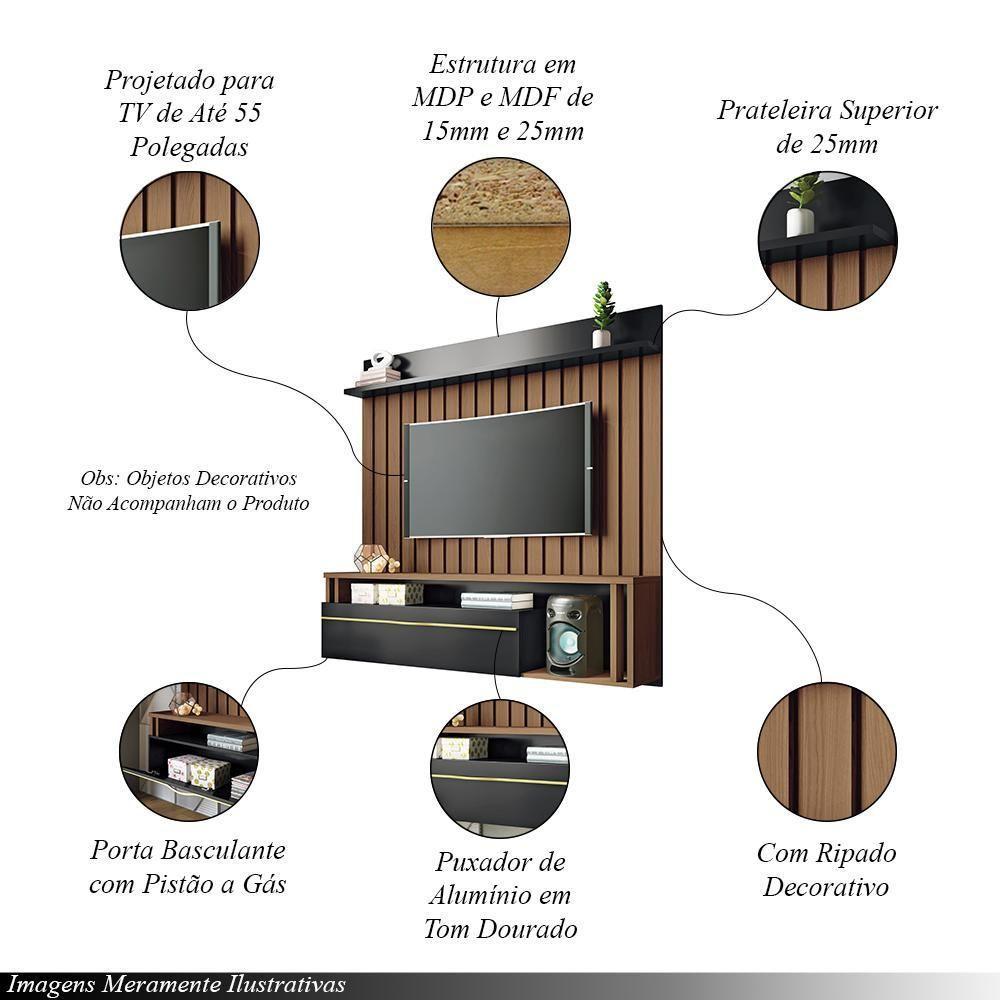 Projetado para TV de Até 55 Polegadas

Estrutura em MDP e MDF de 15mm e 25mm

Prateleira Superior de 25mm

Obs: Objetos Decorativos Não Acompanham o Produto

Porta Basculante com Pistão a Gás

Puxador de Alumínio em Tom Dourado

Com Ripado Decorativo

Imagens Meramente Ilustrativas