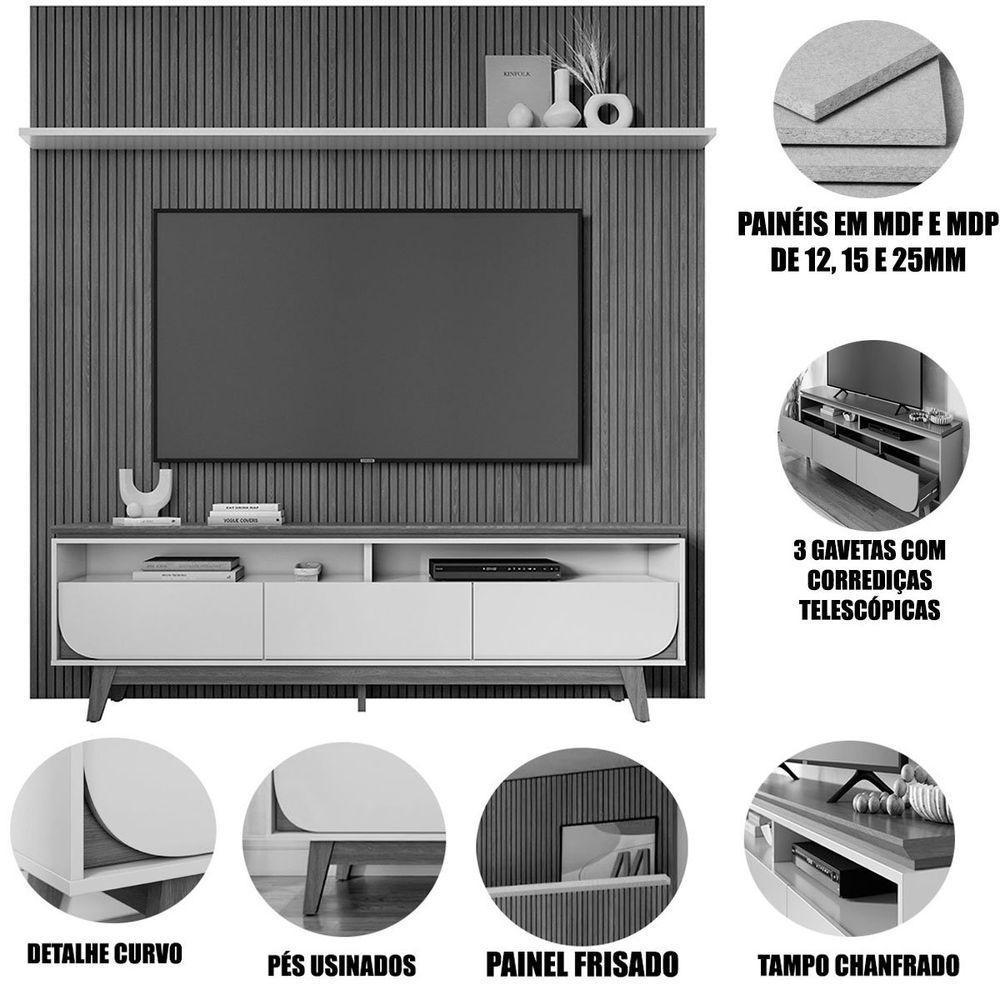 KINFOLK

PAINÉIS EM MDF E MDP DE 12, 15 E 25MM

3 GAVETAS COM CORREDIÇAS TELESCÓPICAS

DETALHE CURVO

PÉS USINADOS

PAINEL FRISADO

TAMPO CHANFRADO