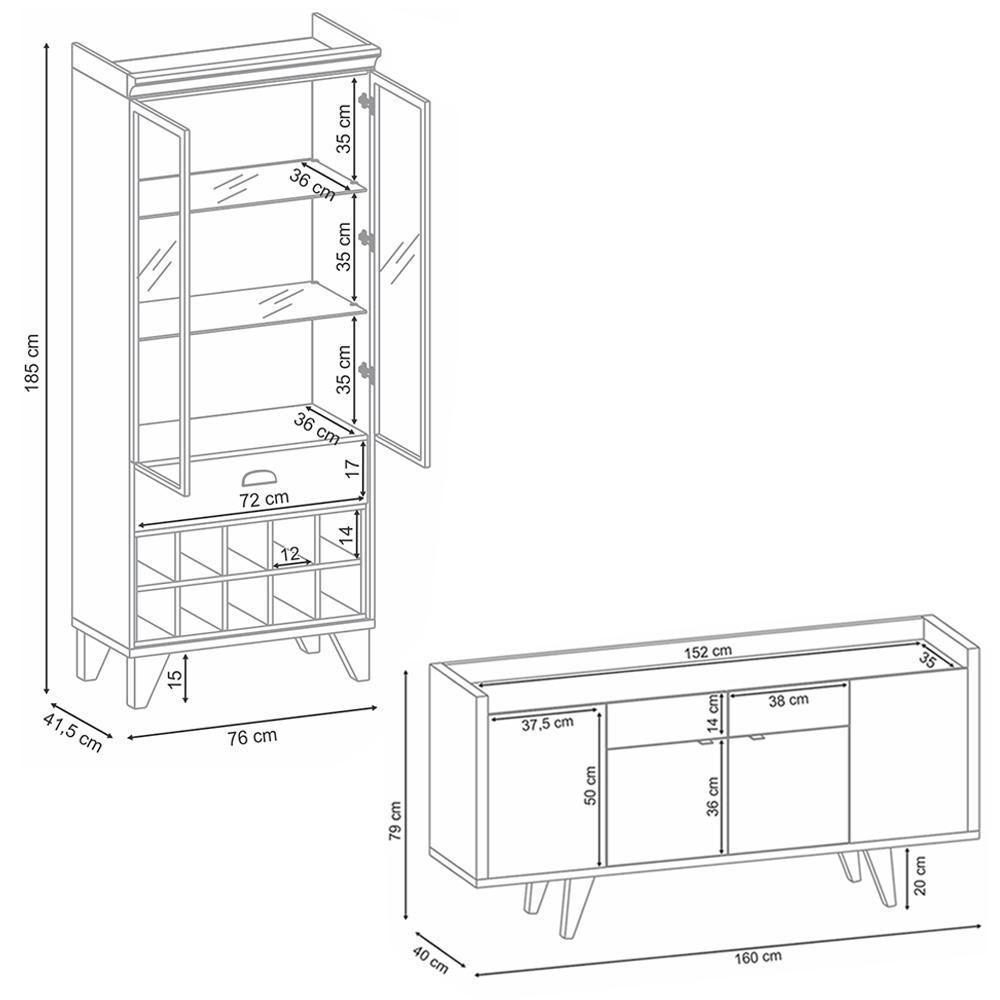 185 cm
35 cm
36 cm
35 cm
35 cm
36 cm
17
72 cm
14
12
15
41,5 cm
76 cm
152 cm
35
37,5 cm
14 cm
38 cm
50 cm
36 cm
79 cm
20 cm
40 cm
160 cm