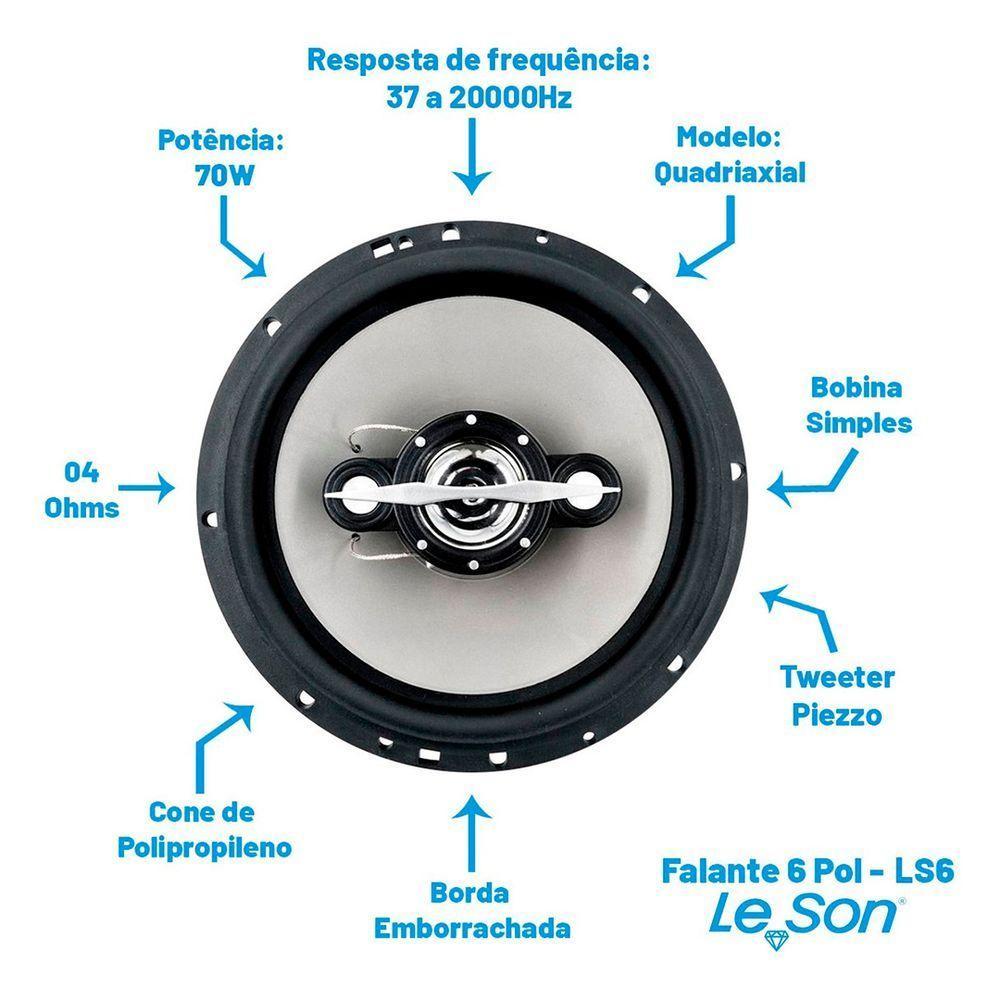 Resposta de frequência:
37 a 20000Hz

Potência:
70W

Modelo:
Quadriaxial

Bobina
Simples

04
Ohms

Tweeter
Piezzo

Cone de
Polipropileno

Borda
Emborrachada

Falante 6 Pol - LS6
Le Son