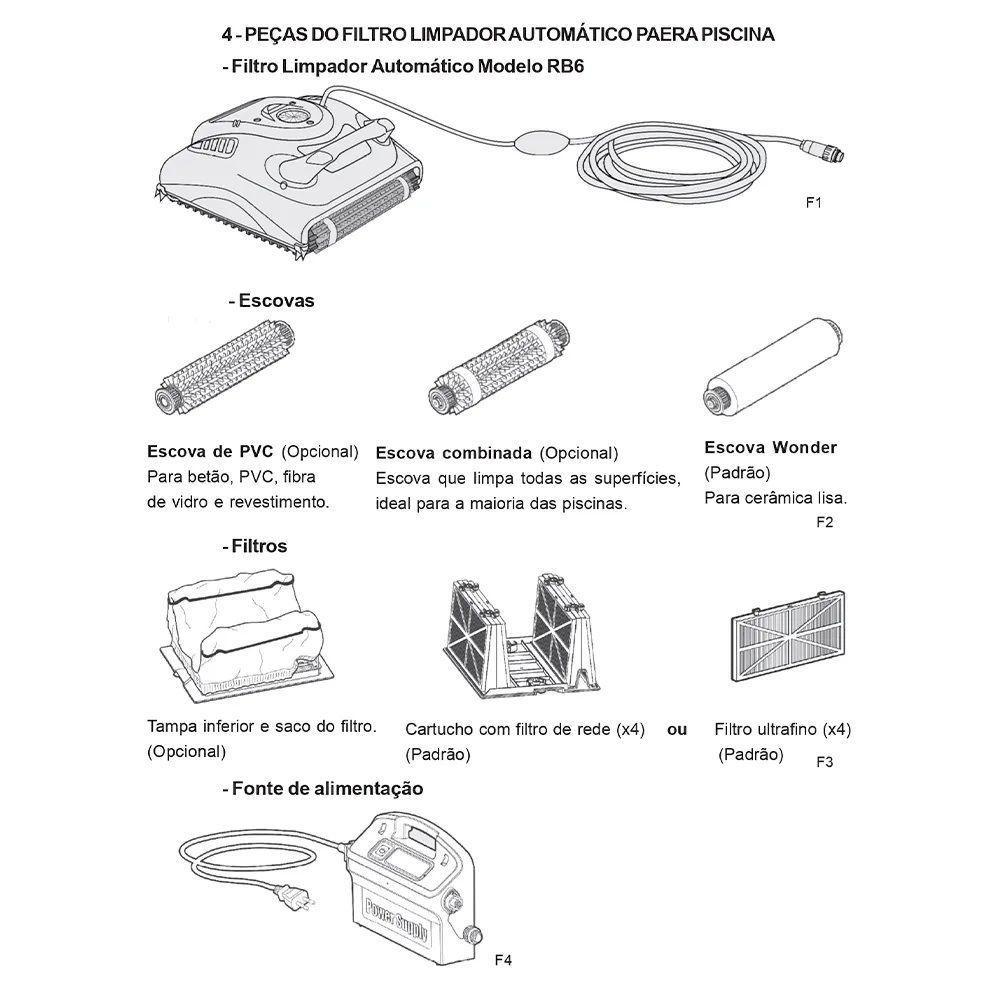 4 - PEÇAS DO FILTRO LIMPADOR AUTOMÁTICO PAERA PISCINA

- Filtro Limpador Automático Modelo RB6

F1

- Escovas

Escova de PVC (Opcional)
Para betão, PVC, fibra de vidro e revestimento.

Escova combinada (Opcional)
Escova que limpa todas as superfícies, ideal para a maioria das piscinas.

Escova Wonder (Padrão)
Para cerâmica lisa.

F2

- Filtros

Tampa inferior e saco do filtro. (Opcional)

Cartucho com filtro de rede (x4) (Padrão)

ou

Filtro ultrafino (x4) (Padrão)

F3

- Fonte de alimentação

Power Supply

F4