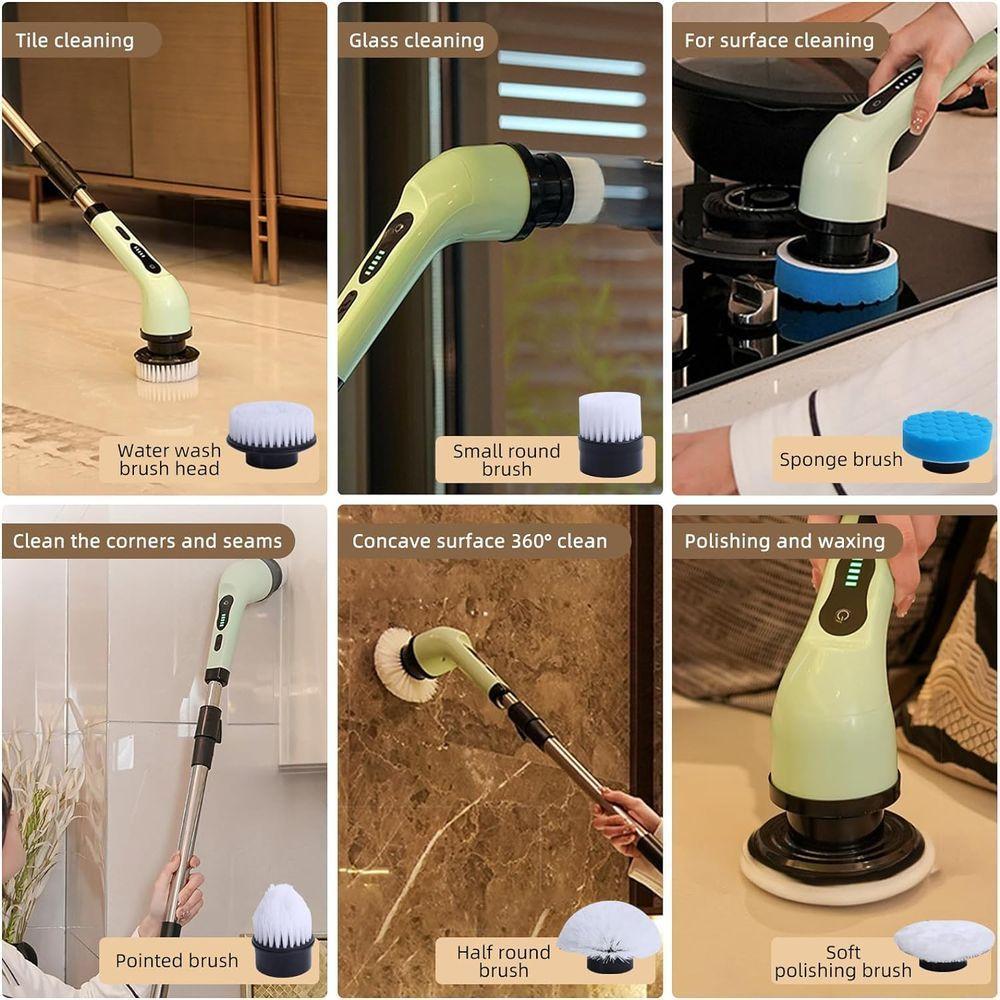 Tile cleaning

Water wash brush head

Glass cleaning

Small round brush

For surface cleaning

Sponge brush

Clean the corners and seams

Pointed brush

Concave surface 360° clean

Half round brush

Polishing and waxing

Soft polishing brush