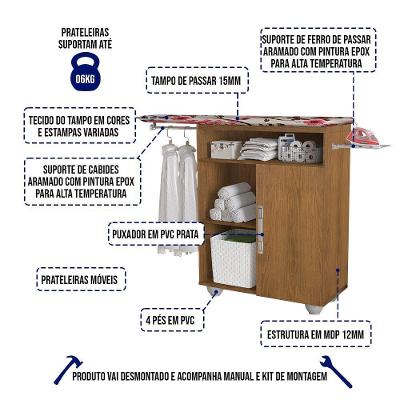 PRATELEIRAS SUPORTAM ATÉ

06KG

SUPORTE DE FERRO DE PASSAR ARAMADO COM PINTURA EPOX PARA ALTA TEMPERATURA

TAMPO DE PASSAR 15MM

TECIDO DO TAMPO EM CORES E ESTAMPAS VARIADAS

SUPORTE DE CABIDES ARAMADO COM PINTURA EPOX PARA ALTA TEMPERATURA

PUXADOR EM PVC PRATA

PRATELEIRAS MÓVEIS

4 PÉS EM PVC

ESTRUTURA EM MDP 12MM

PRODUTO VAI DESMONTADO E ACOMPANHA MANUAL E KIT DE MONTAGEM