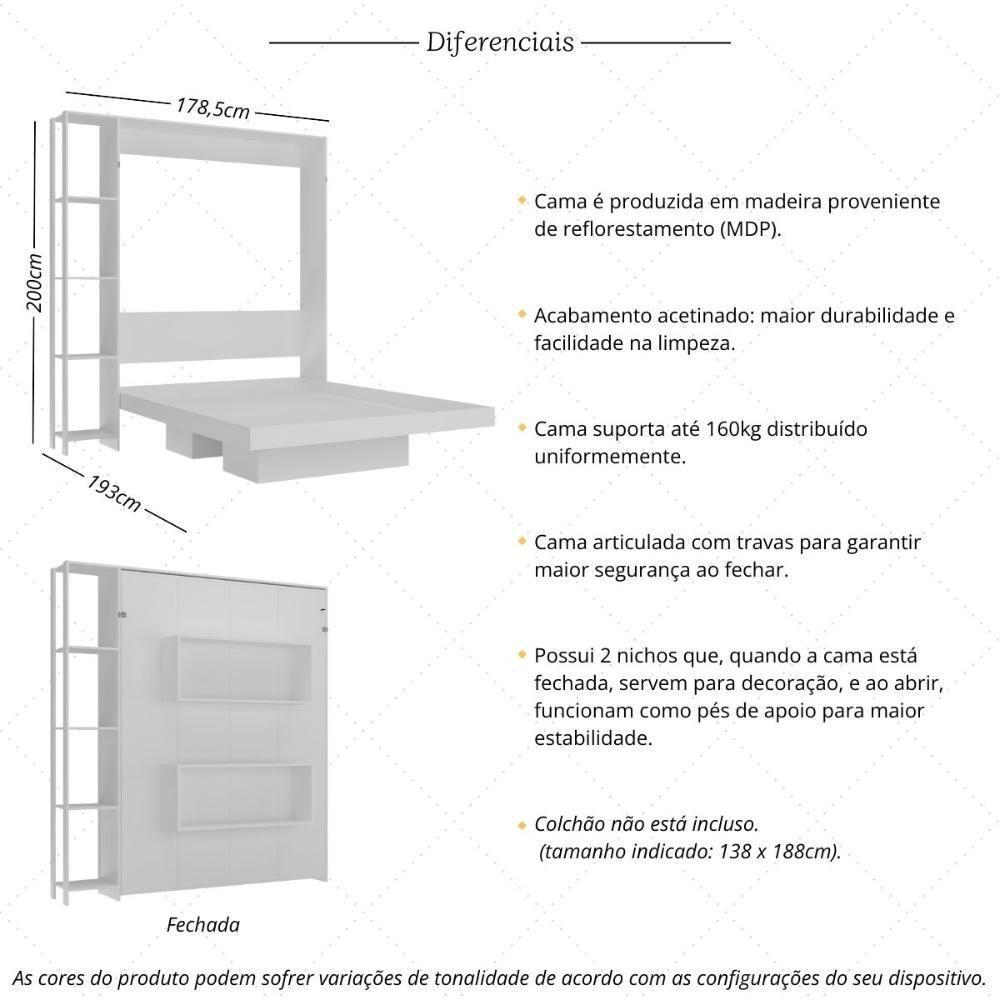 Diferenciais

178,5cm

200cm

193cm

Fechada

Cama é produzida em madeira proveniente de reflorestamento (MDP).

Acabamento acetinado: maior durabilidade e facilidade na limpeza.

Cama suporta até 160kg distribuído uniformemente.

Cama articulada com travas para garantir maior segurança ao fechar.

Possui 2 nichos que, quando a cama está fechada, servem para decoração, e ao abrir, funcionam como pés de apoio para maior estabilidade.

Colchão não está incluso. (tamanho indicado: 138 x 188cm).

As cores do produto podem sofrer variações de tonalidade de acordo com as configurações do seu dispositivo.