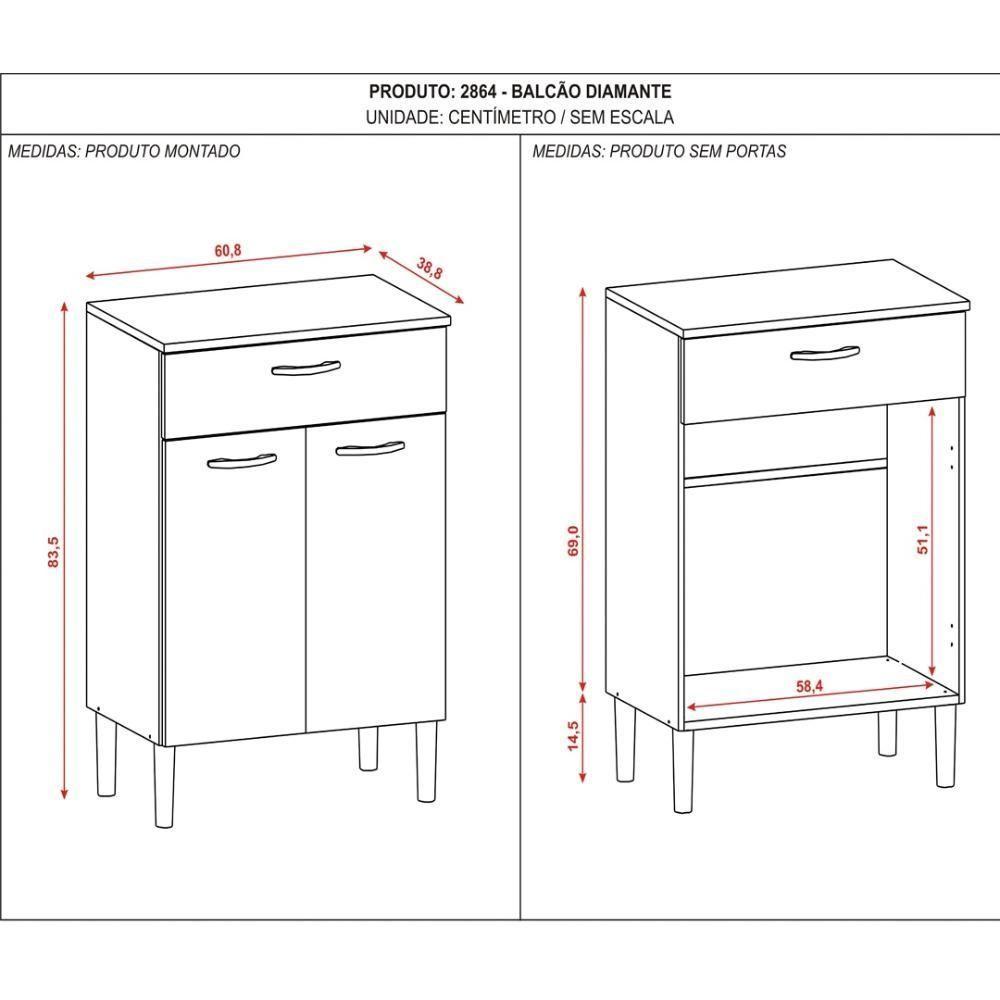 PRODUTO: 2864 - BALCÃO DIAMANTE
UNIDADE: CENTÍMETRO / SEM ESCALA

MEDIDAS: PRODUTO MONTADO

60,8
38,8
83,5

MEDIDAS: PRODUTO SEM PORTAS

69,0
51,1
58,4
14,5