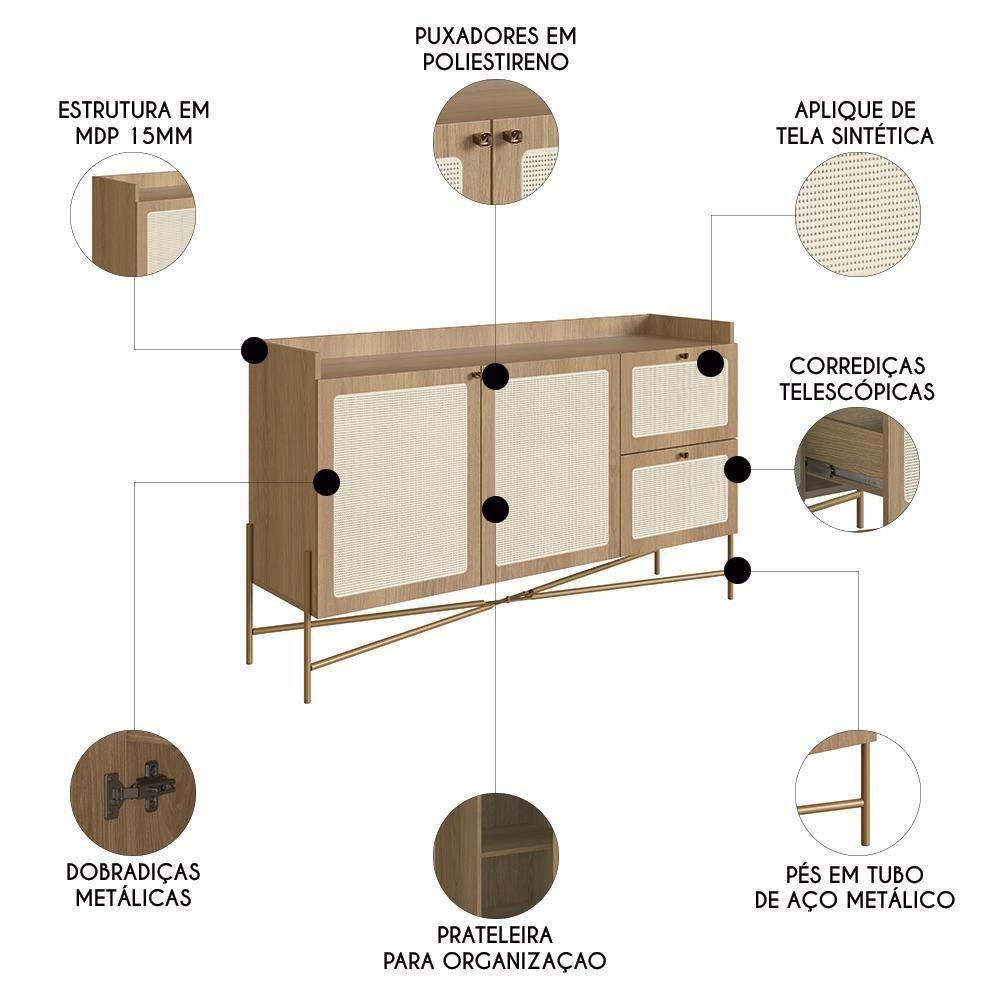 PUXADORES EM POLIESTIRENO

ESTRUTURA EM MDP 15MM

APLIQUE DE TELA SINTÉTICA

CORREDIÇAS TELESCÓPICAS

DOBRADIÇAS METÁLICAS

PRATELEIRA PARA ORGANIZAÇAO

PÉS EM TUBO DE AÇO METÁLICO