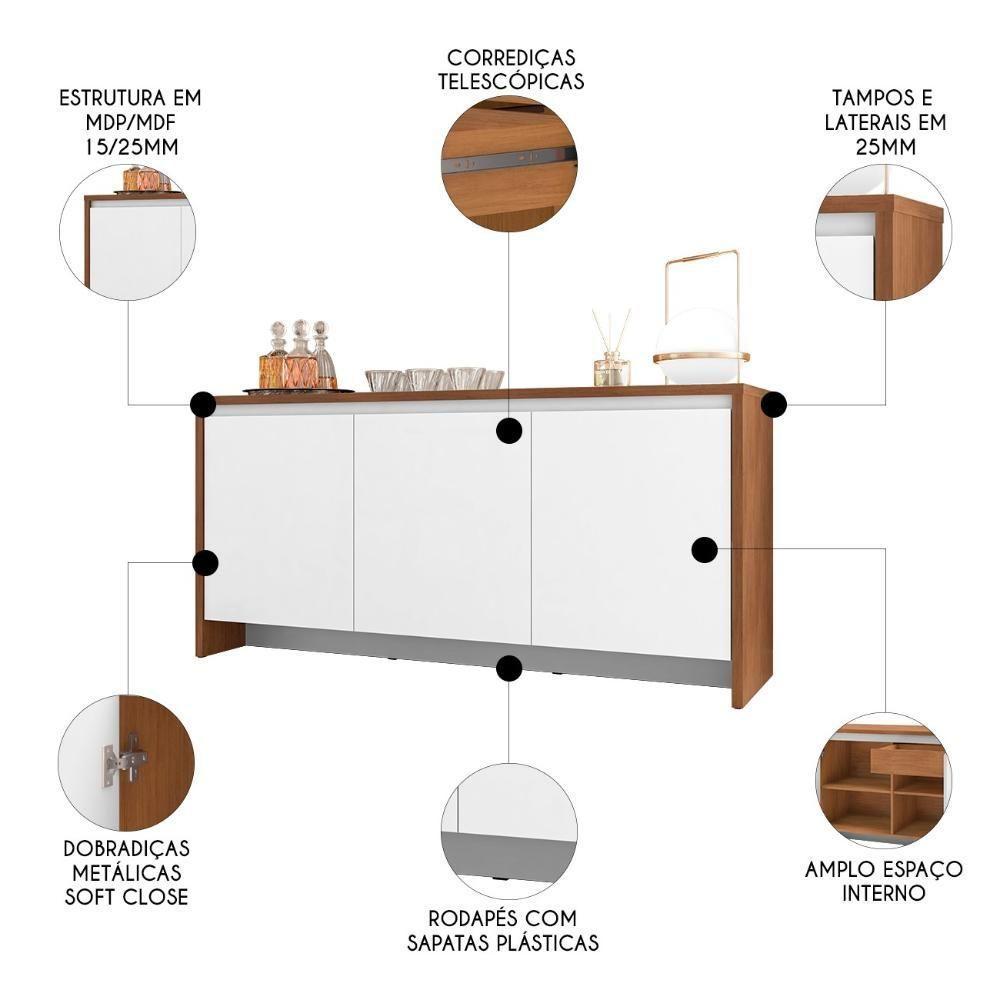 ESTRUTURA EM MDP/MDF 15/25MM

CORREDIÇAS TELESCÓPICAS

TAMPOS E LATERAIS EM 25MM

DOBRADIÇAS METÁLICAS SOFT CLOSE

RODAPÉS COM SAPATAS PLÁSTICAS

AMPLO ESPAÇO INTERNO